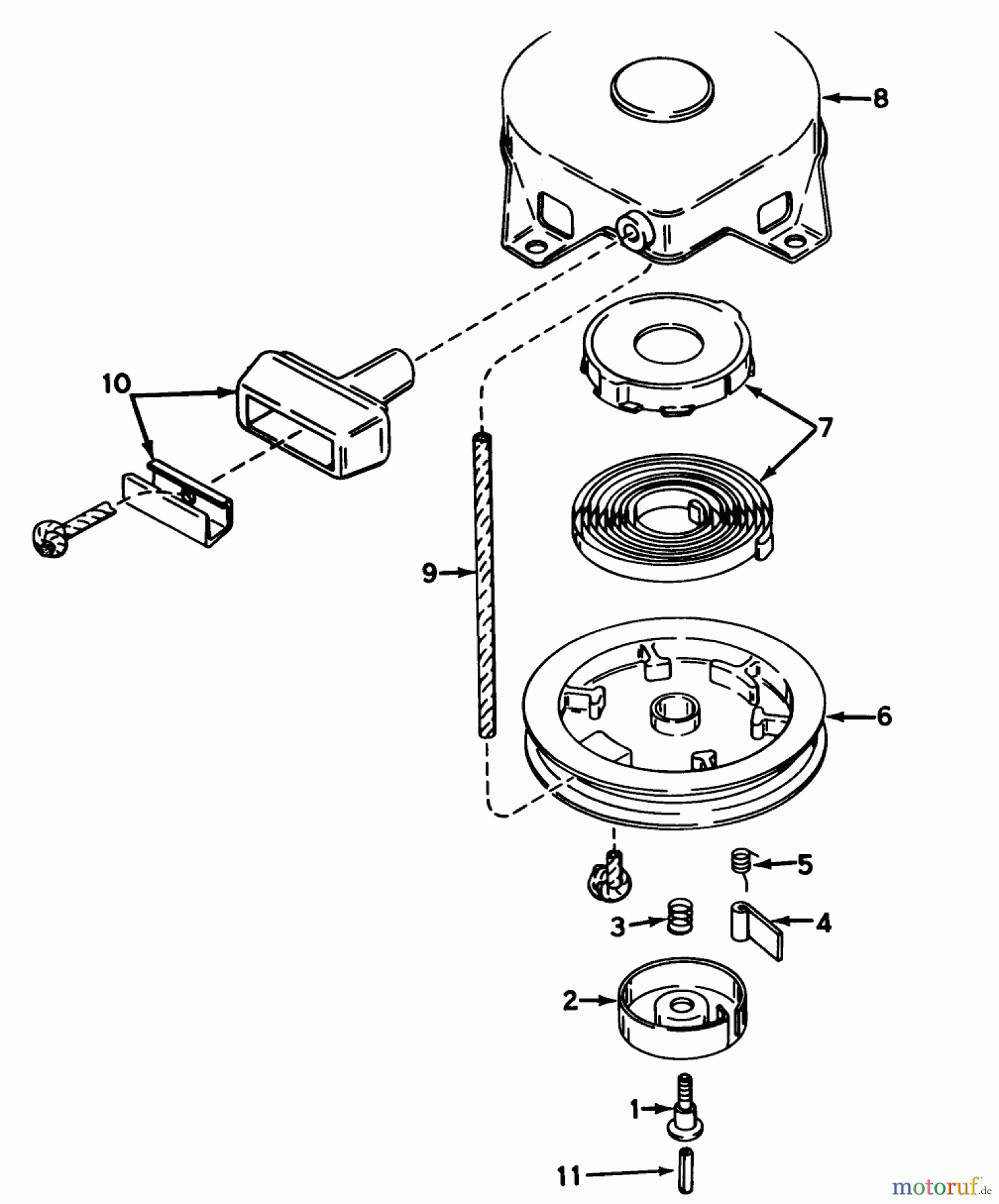 8

10

7

9

6

5

3

4

2

1

11

motoruf.de