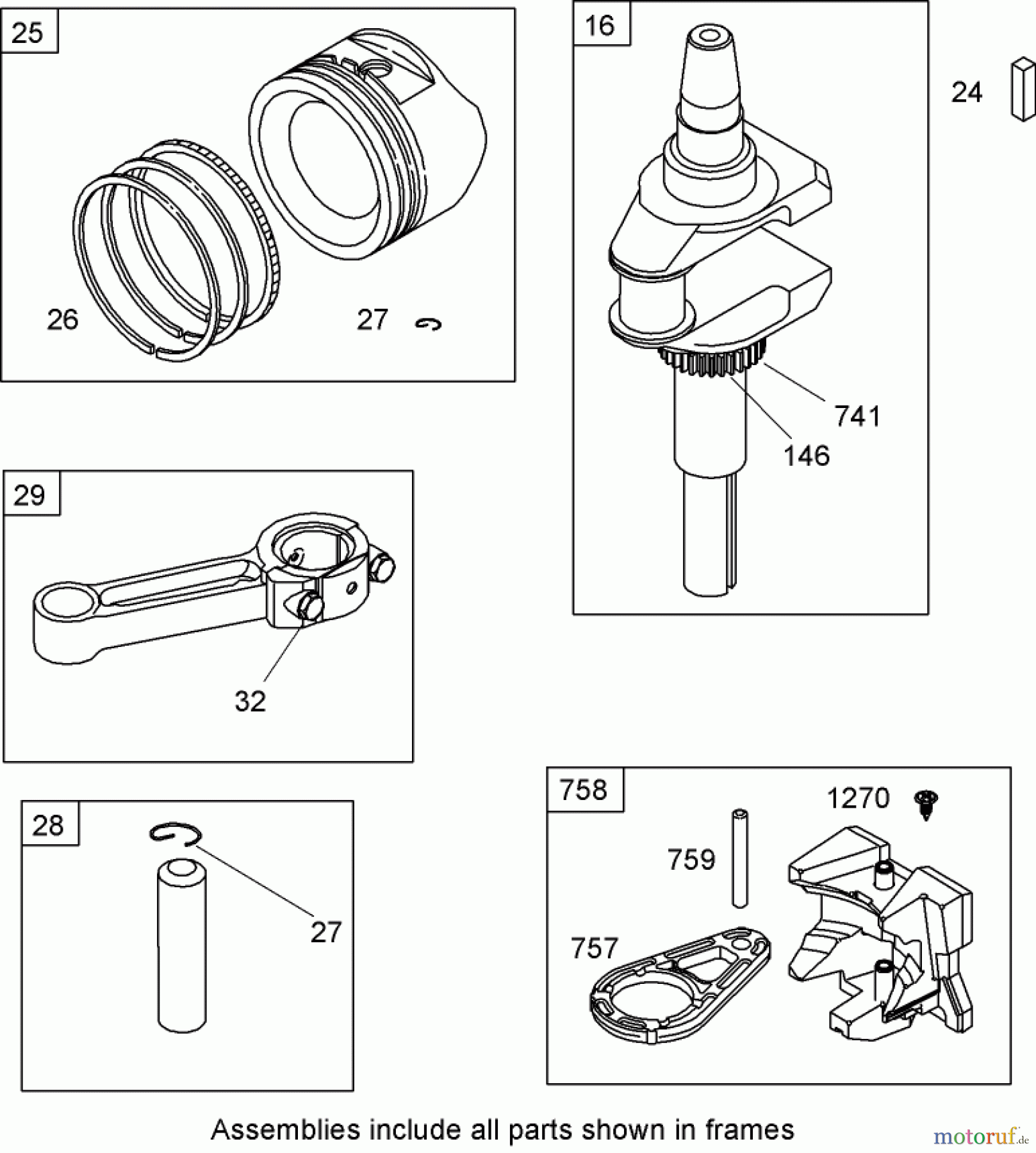 25

26

27

16

24

741

146

29

32

28

27

758

1270

759

757

Assemblies include all parts shown in frames

motoruf.de