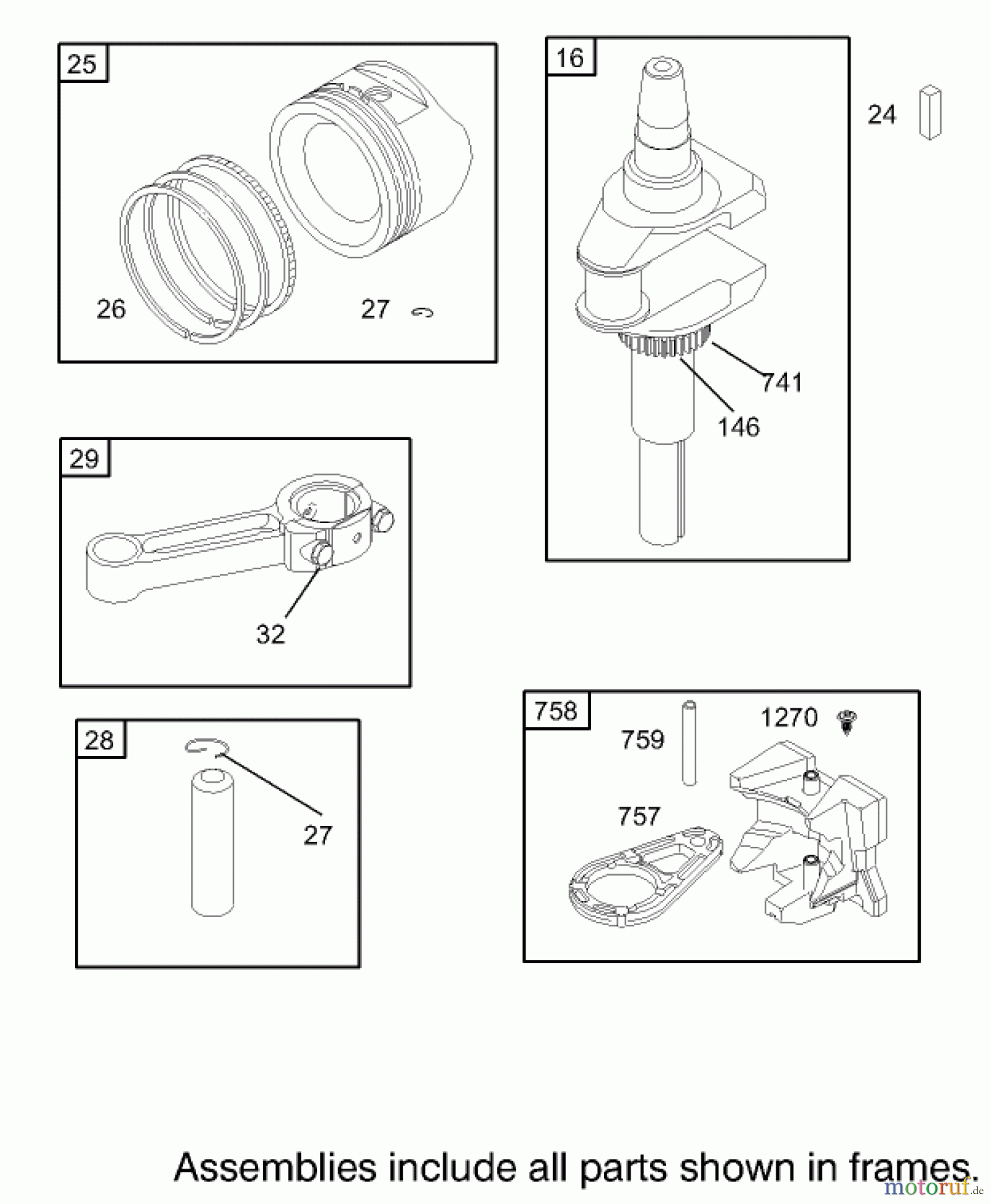 25

26

27

16

24

741

146

29

32

28

27

758

759

1270

757

Assemblies include all parts shown in frames.

motoruf.de