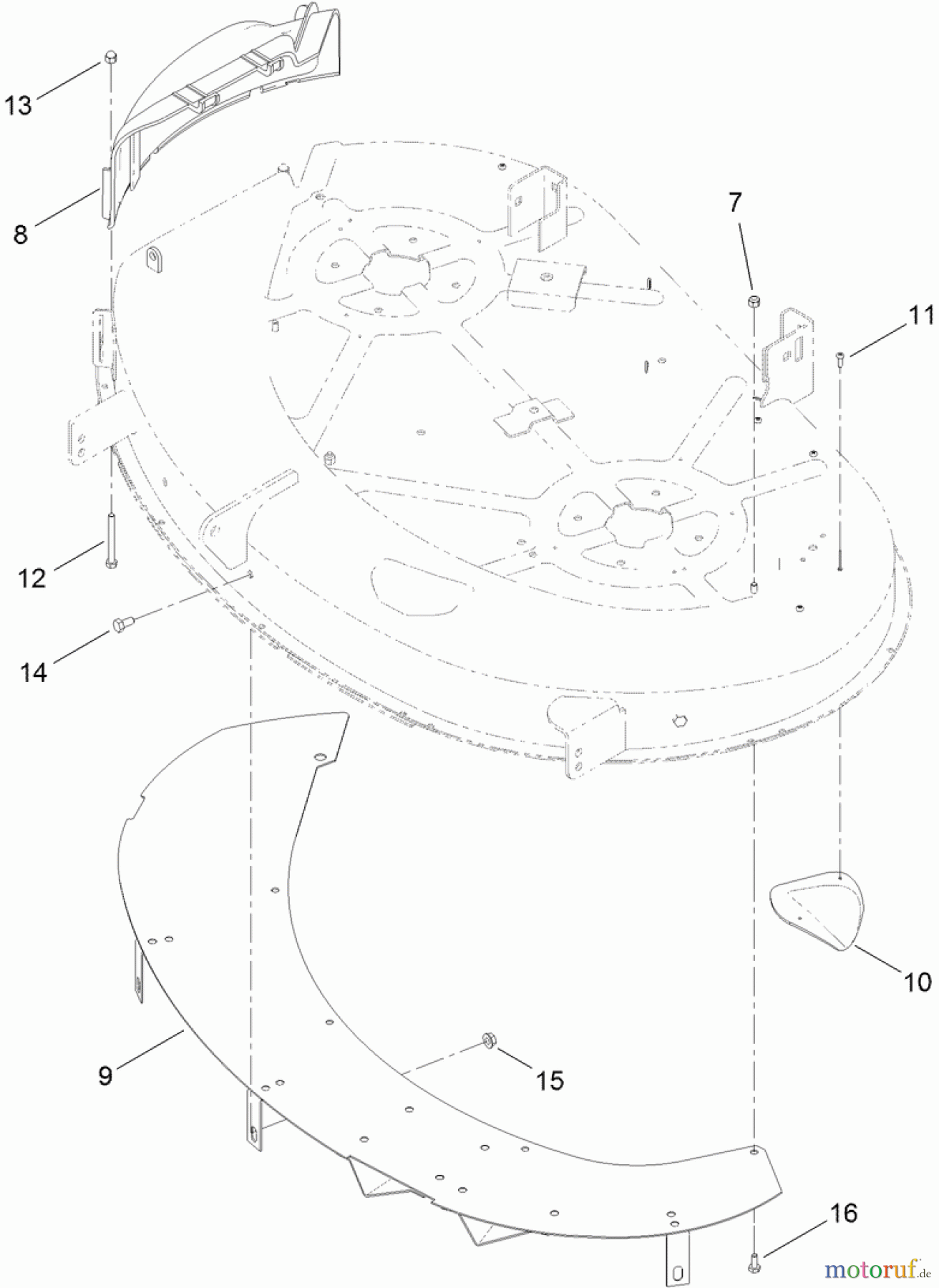 13
8
7
11
12
14
10
9
15
16
motoruf.de