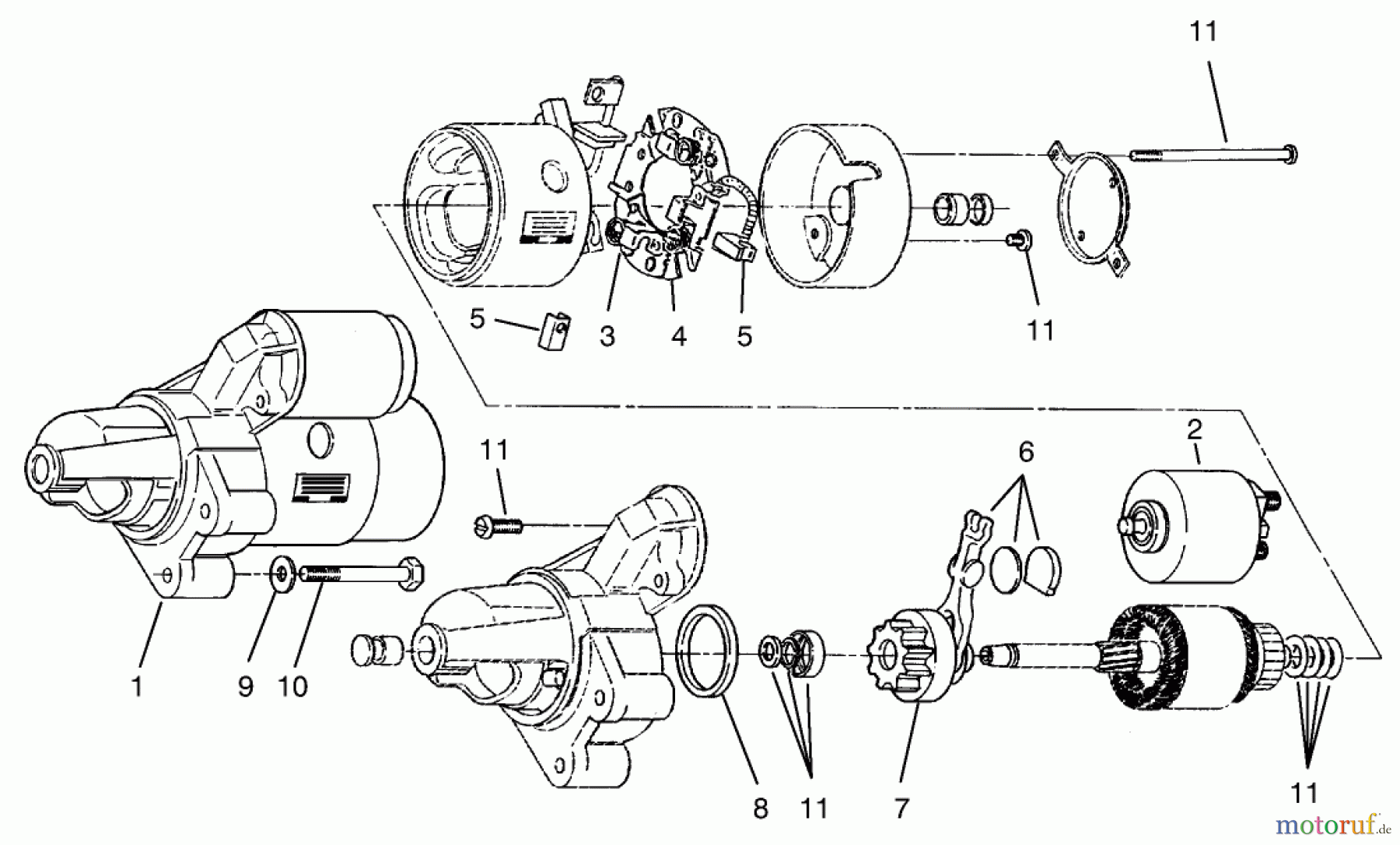 11

5
3
4
5
11

11
6
2

1
9
10
8
11
7
11

motoruf.de