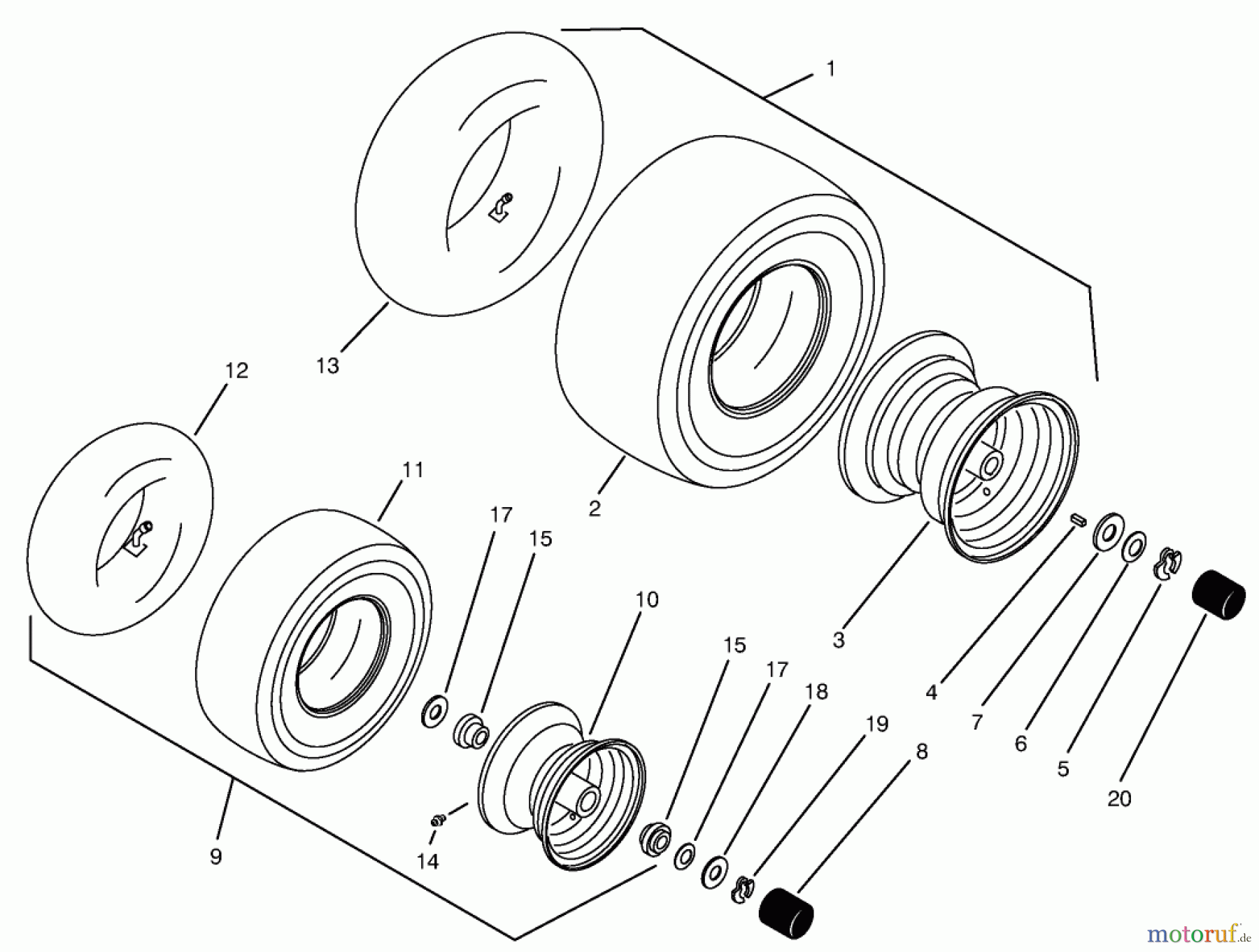 1

13

12

11

2

17

15

10

3

15

17

18

19

8

4

7

6

5

20

9

14

motoruf.de