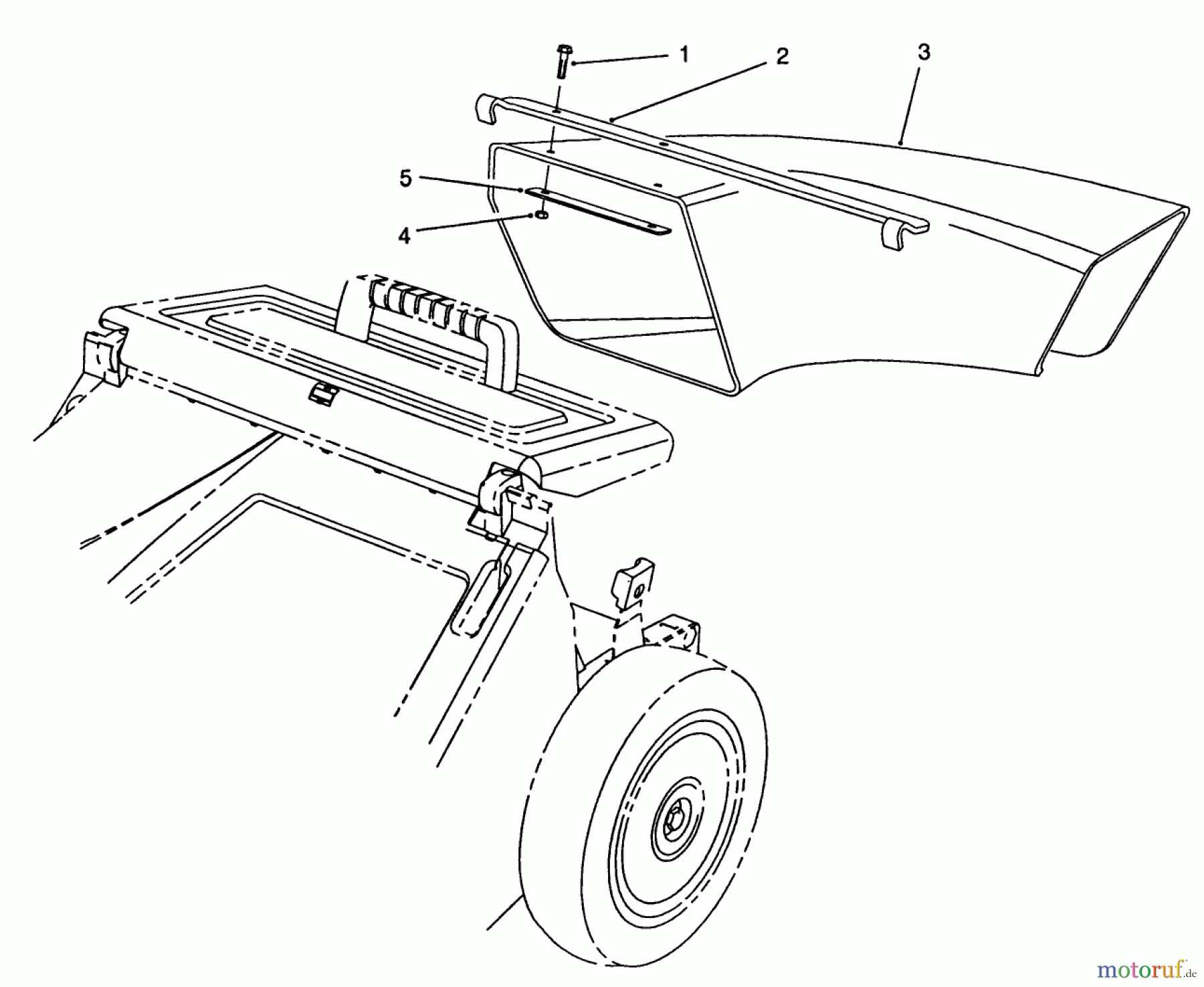 1
2
3
5
4
motoruf.de