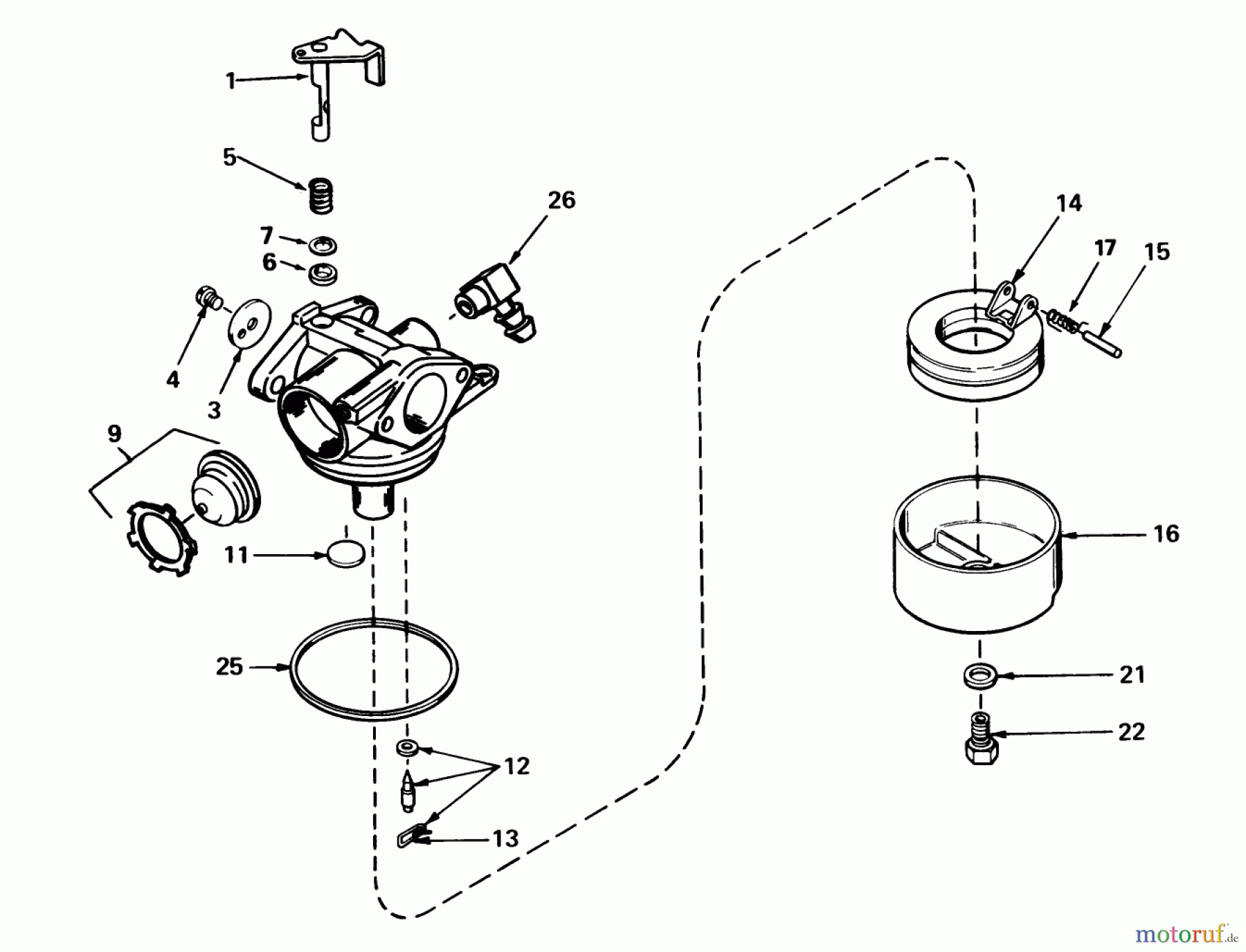 1
5
26
7
6
4
3
9
11
25
12
13
14
17
15
16
21
22
motoruf.de