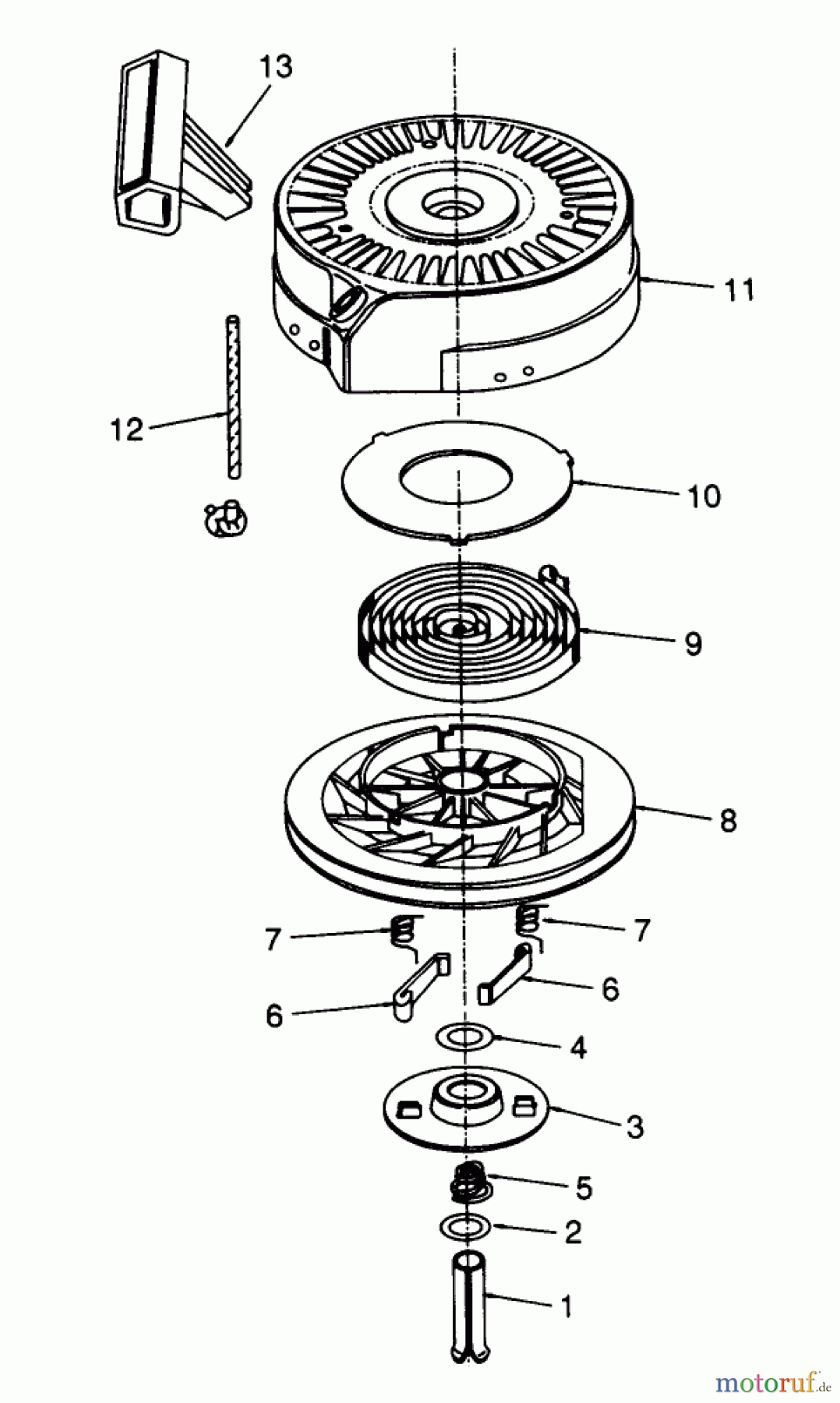 13
11
12
10
9
8
7
7
6
6
4
3
5
2
1
motoruf.de