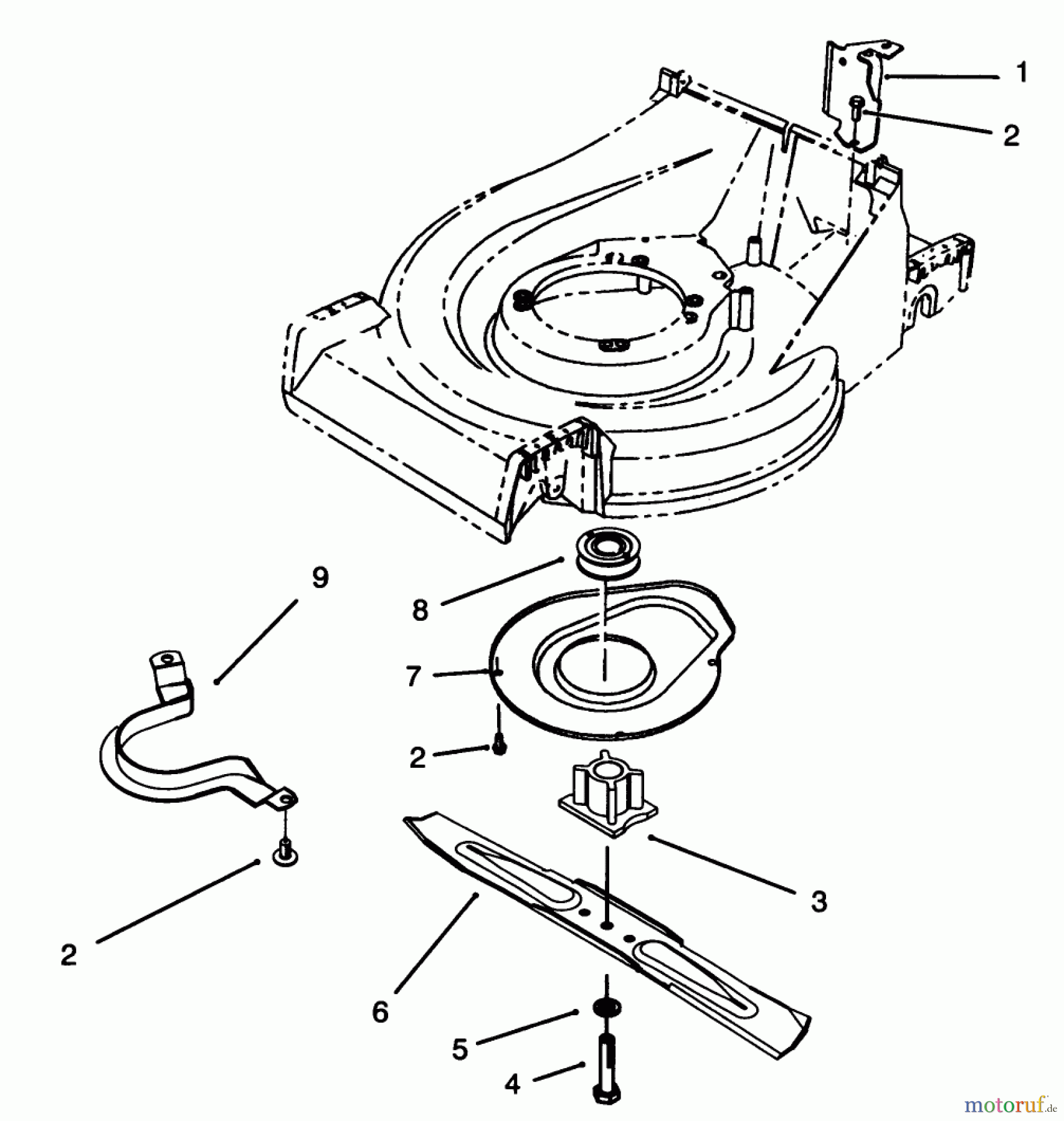 1
2
9
8
7
2
3
2
6
5
4
motoruf.de