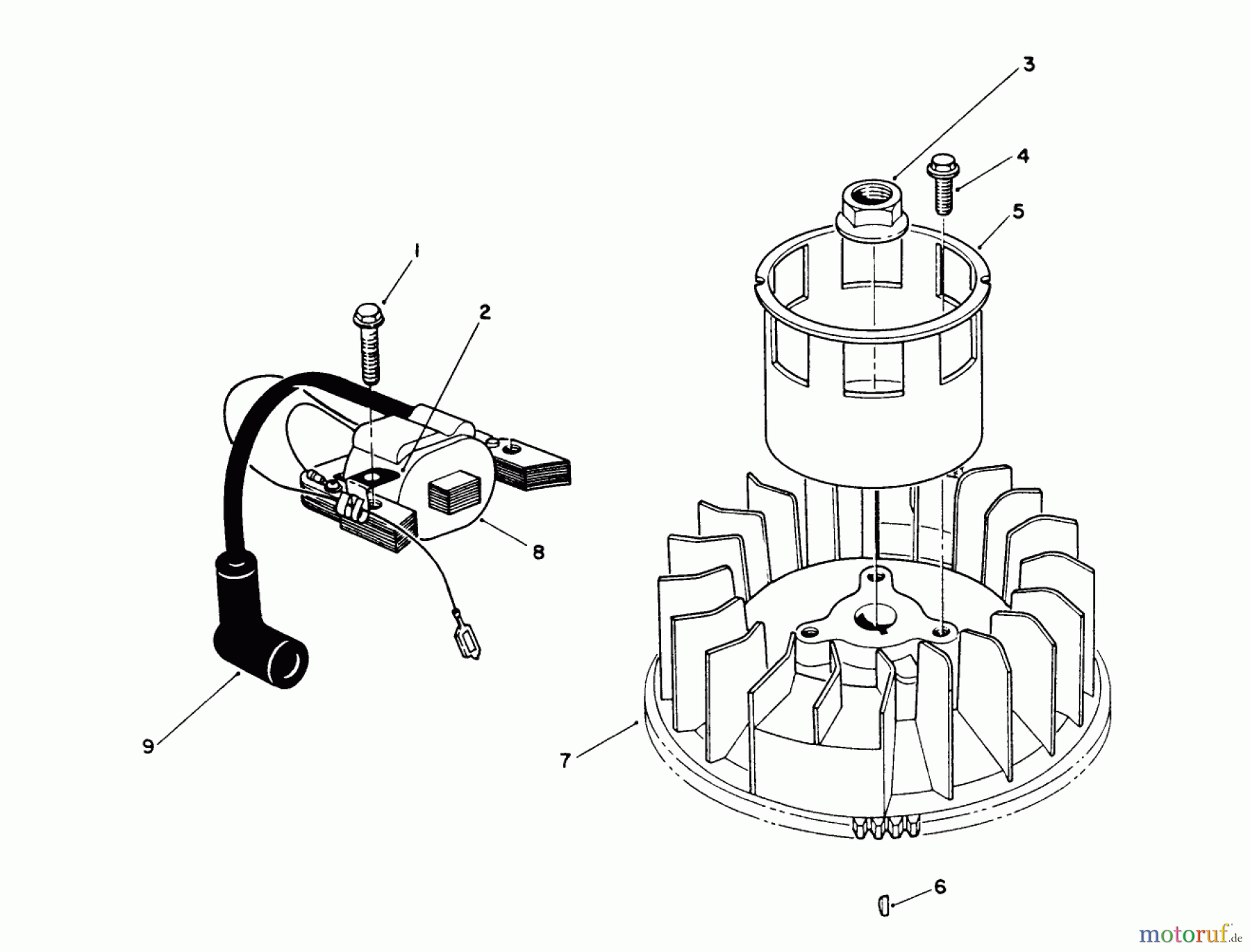 3
4
5
1
2
8
9
7
6
motoruf.de