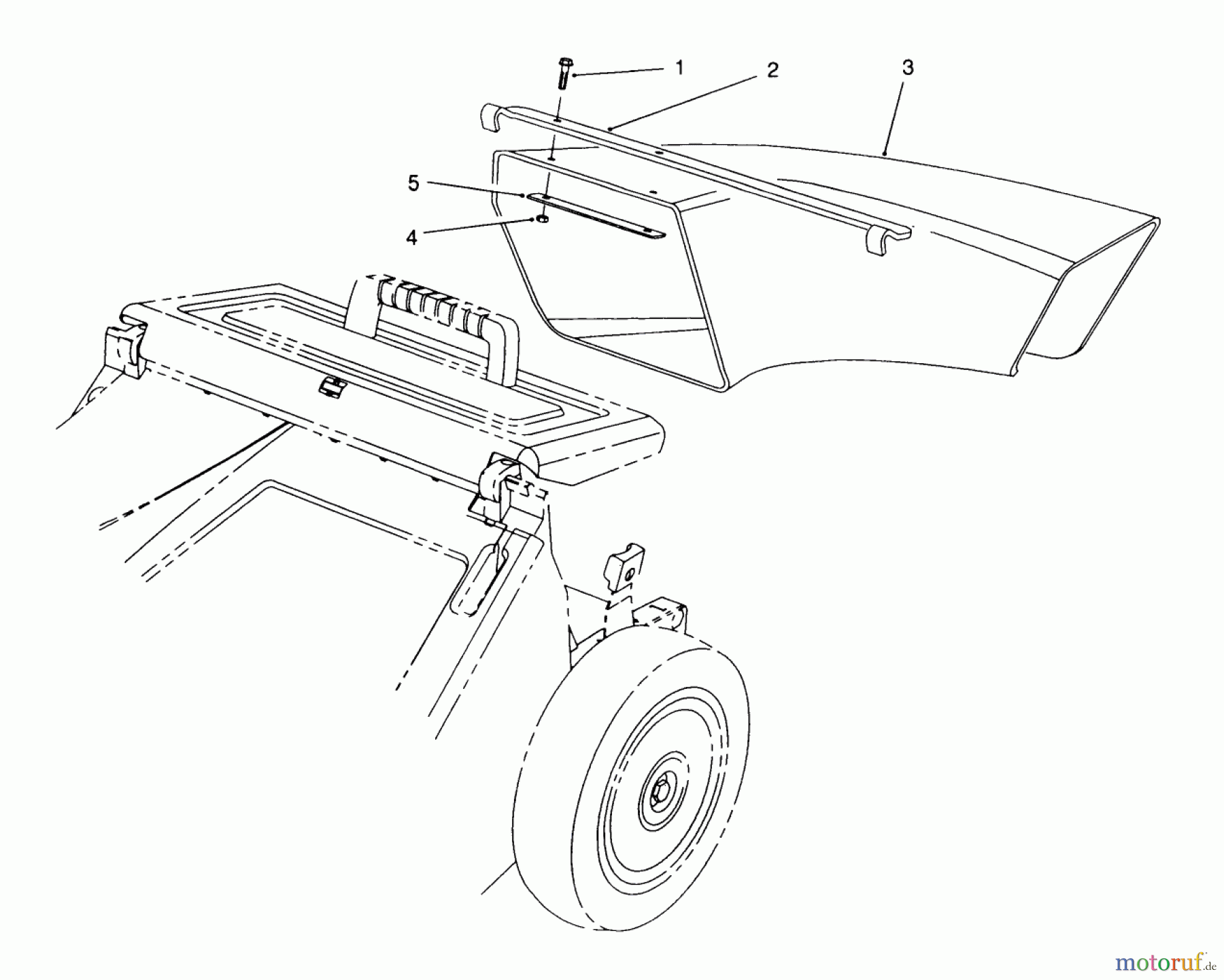 1
2
3
5
4
motoruf.de