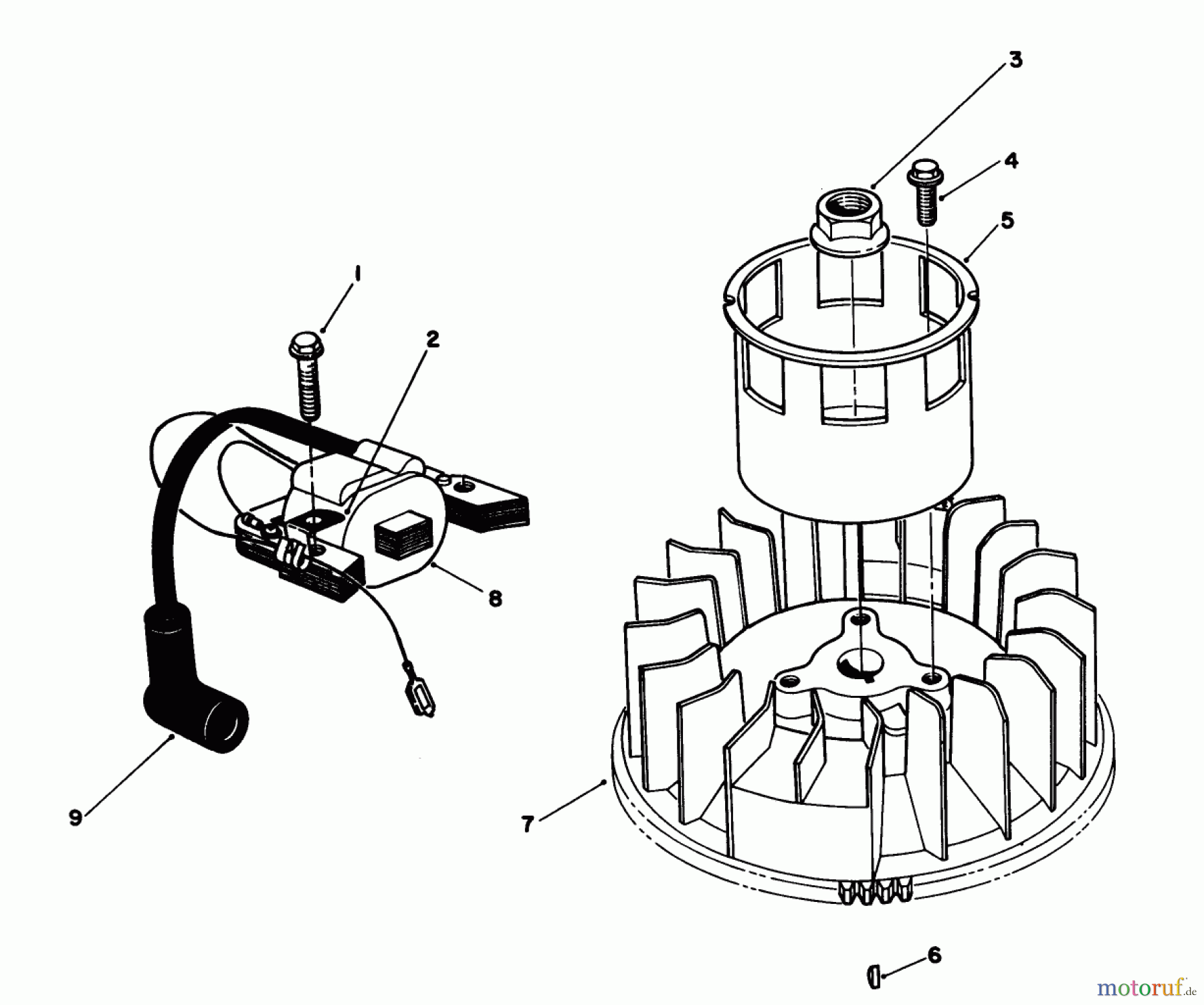 3
4
5
1
2
8
9
7
6
motoruf.de