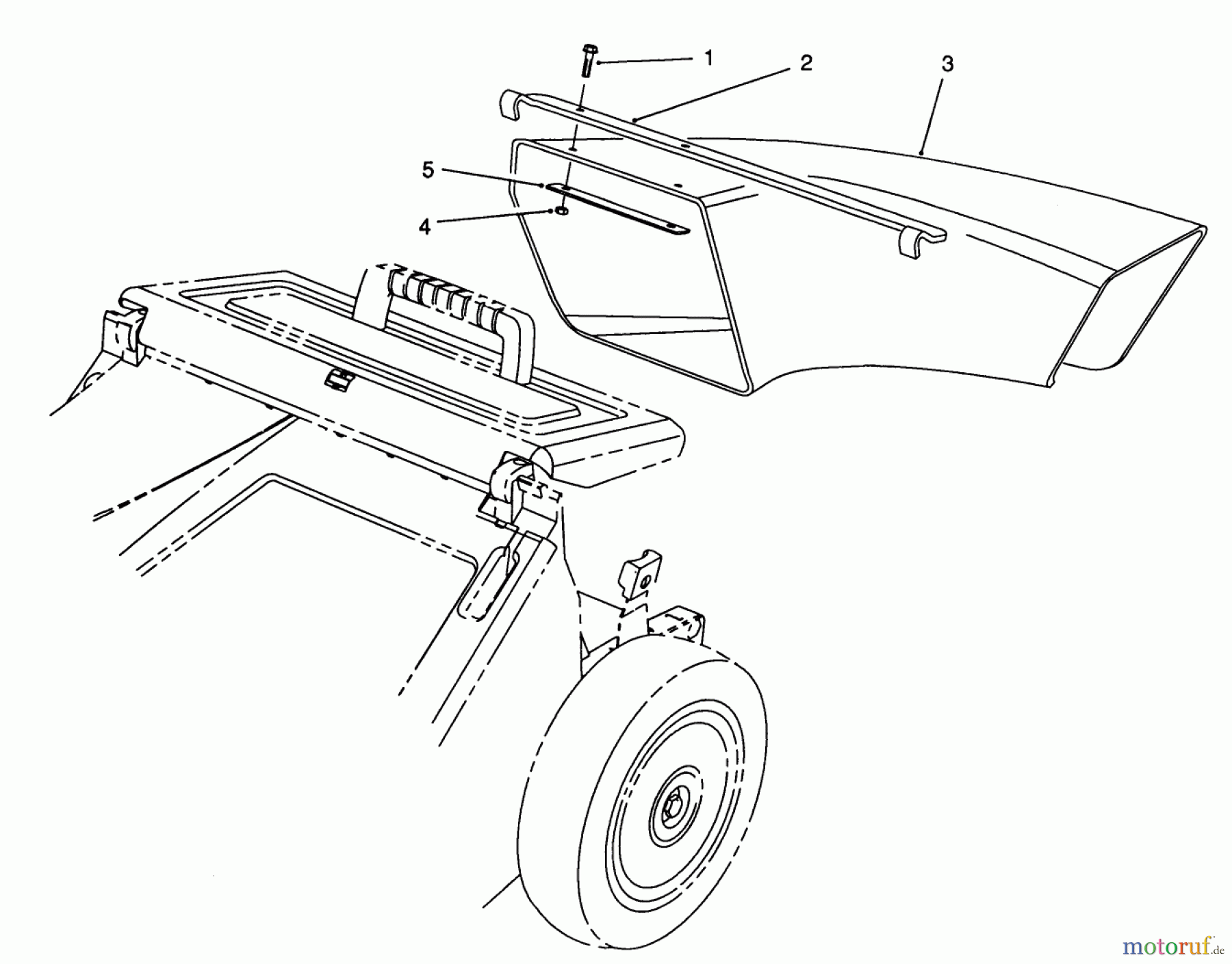 1
2
3
5
4
motoruf.de