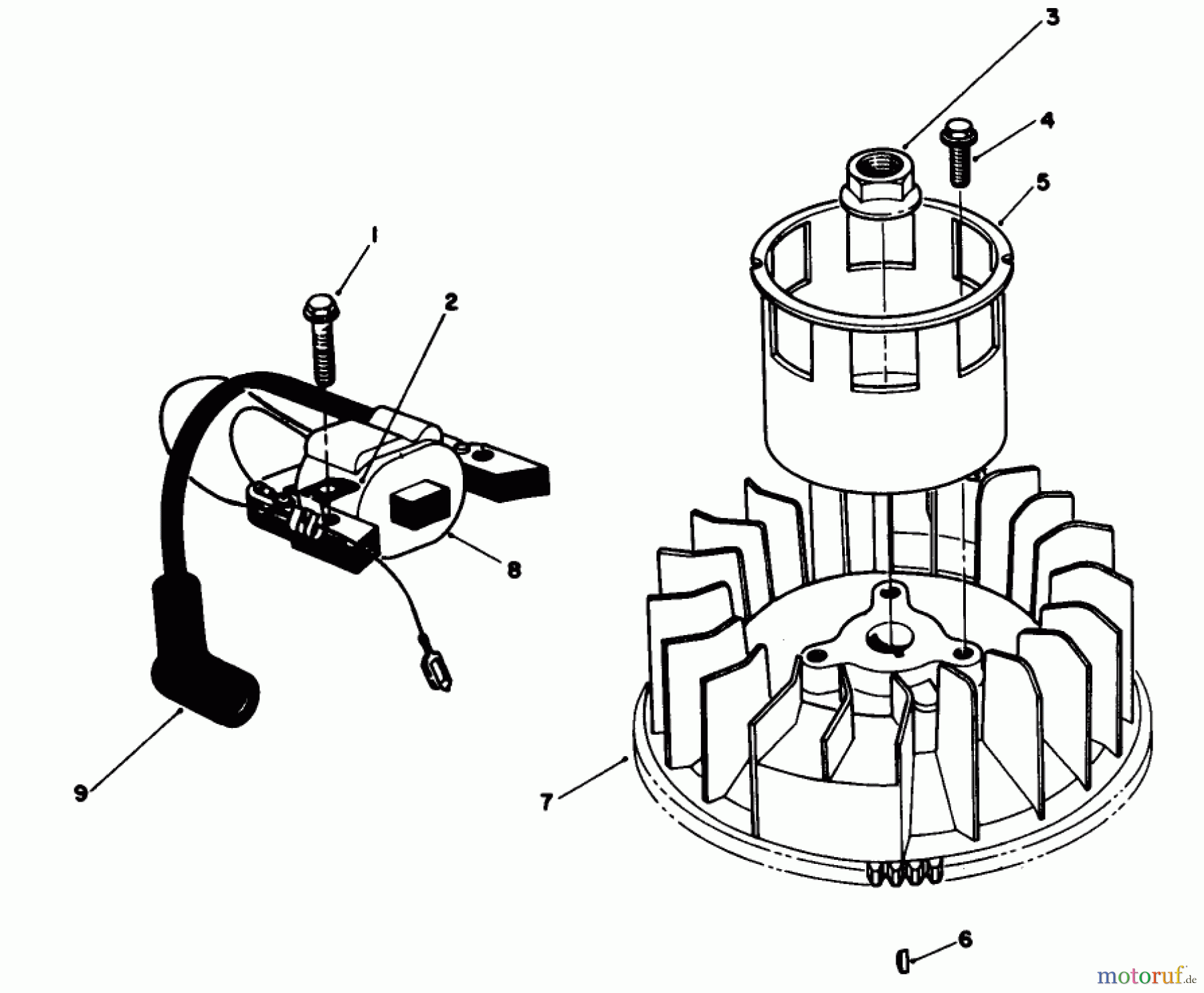 3
4
5
1
2
8
9
7
6
motoruf.de