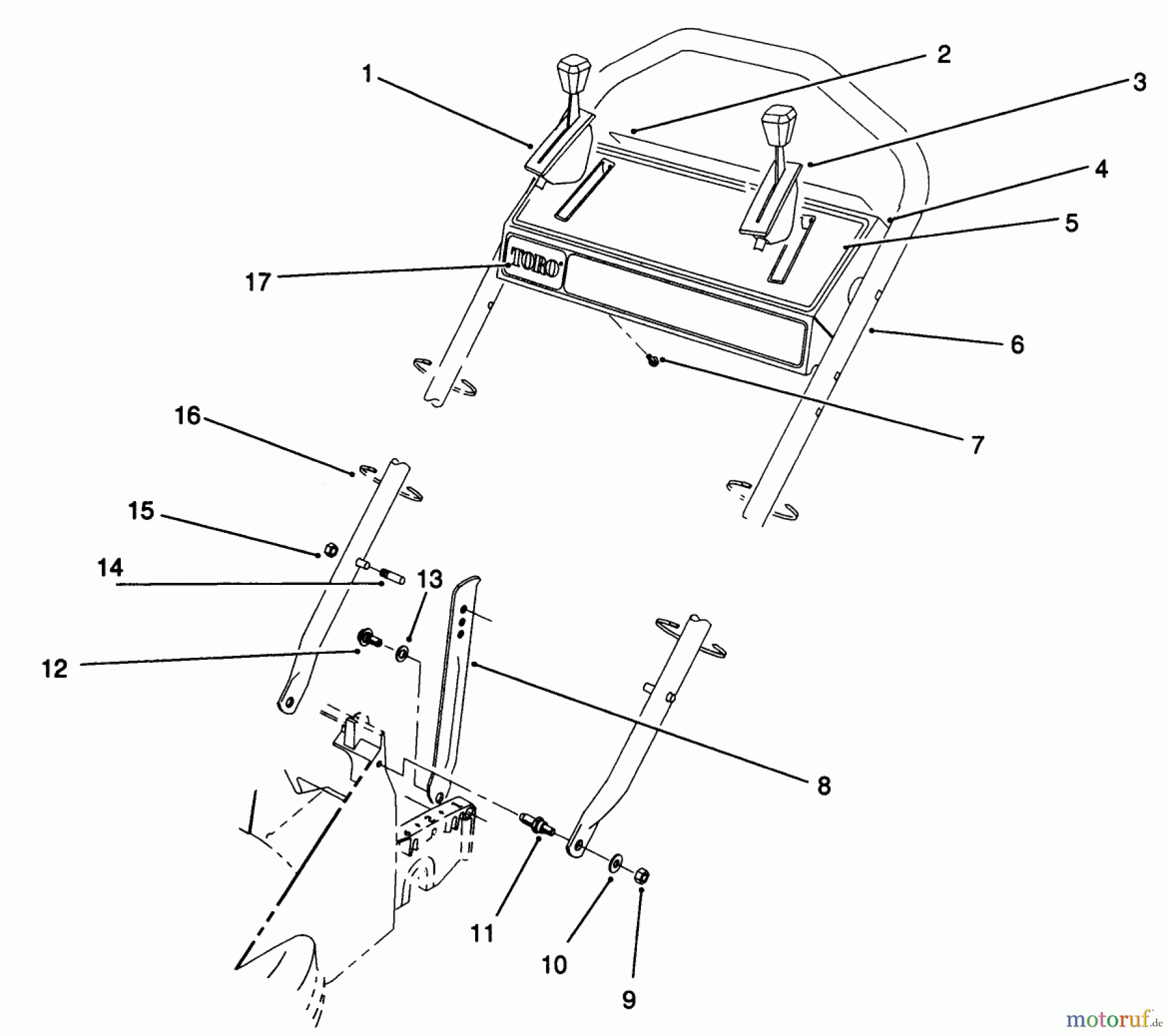 1
2
3
4
5
17
TORO
6
7
16
15
14
13
12
8
11
10
9
motoruf.de