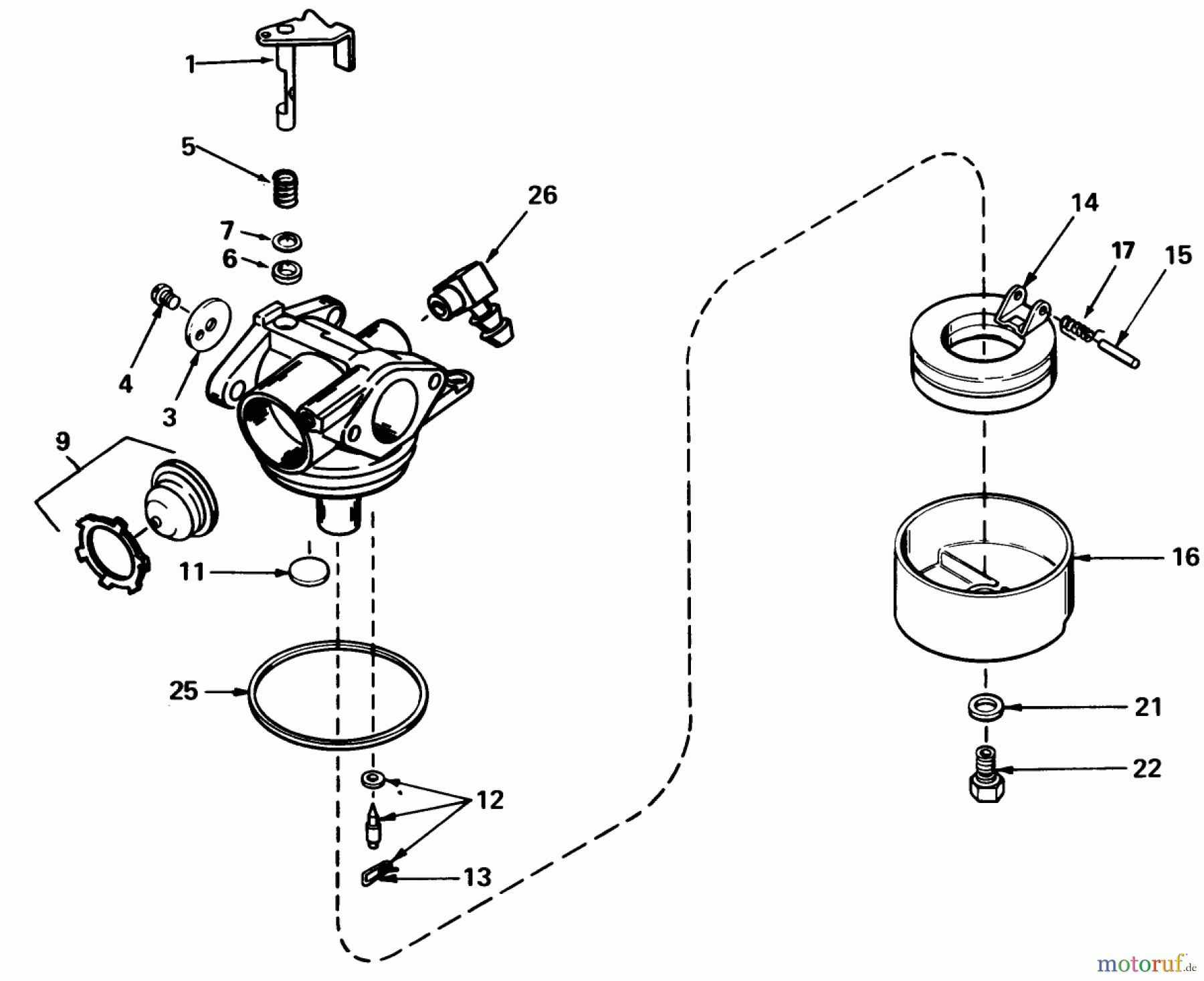 1
5
26
7
6
4
3
9
11
25
12
13
14
17
15
16
21
22
motoruf.de