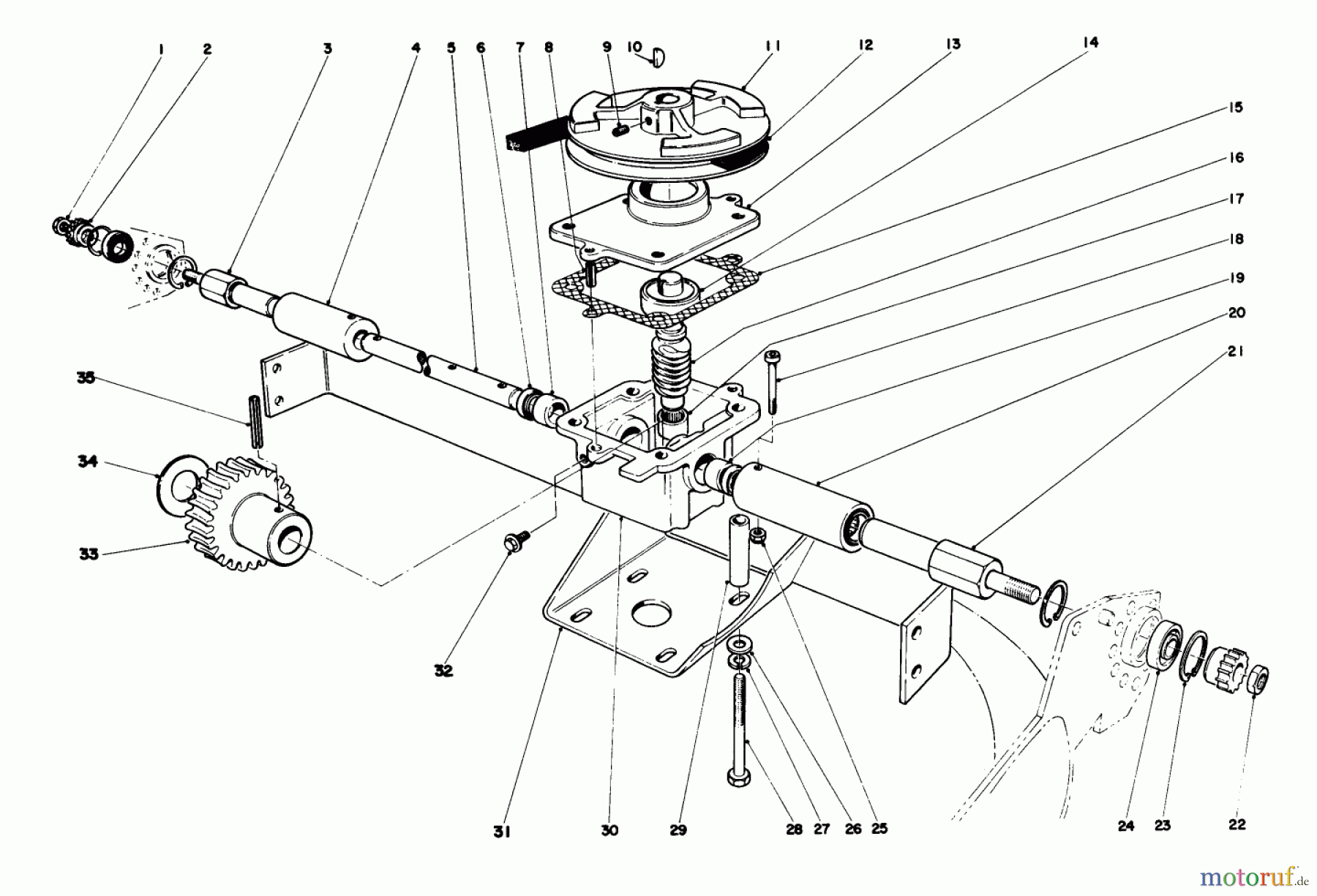 1 2 3 4 5 6 7 8 9 10 11 12 13 14 15 16 17 18 19 20 21

35 34 33 32

31 30 29 28 27 26 25 24 23 22

motoruf.de