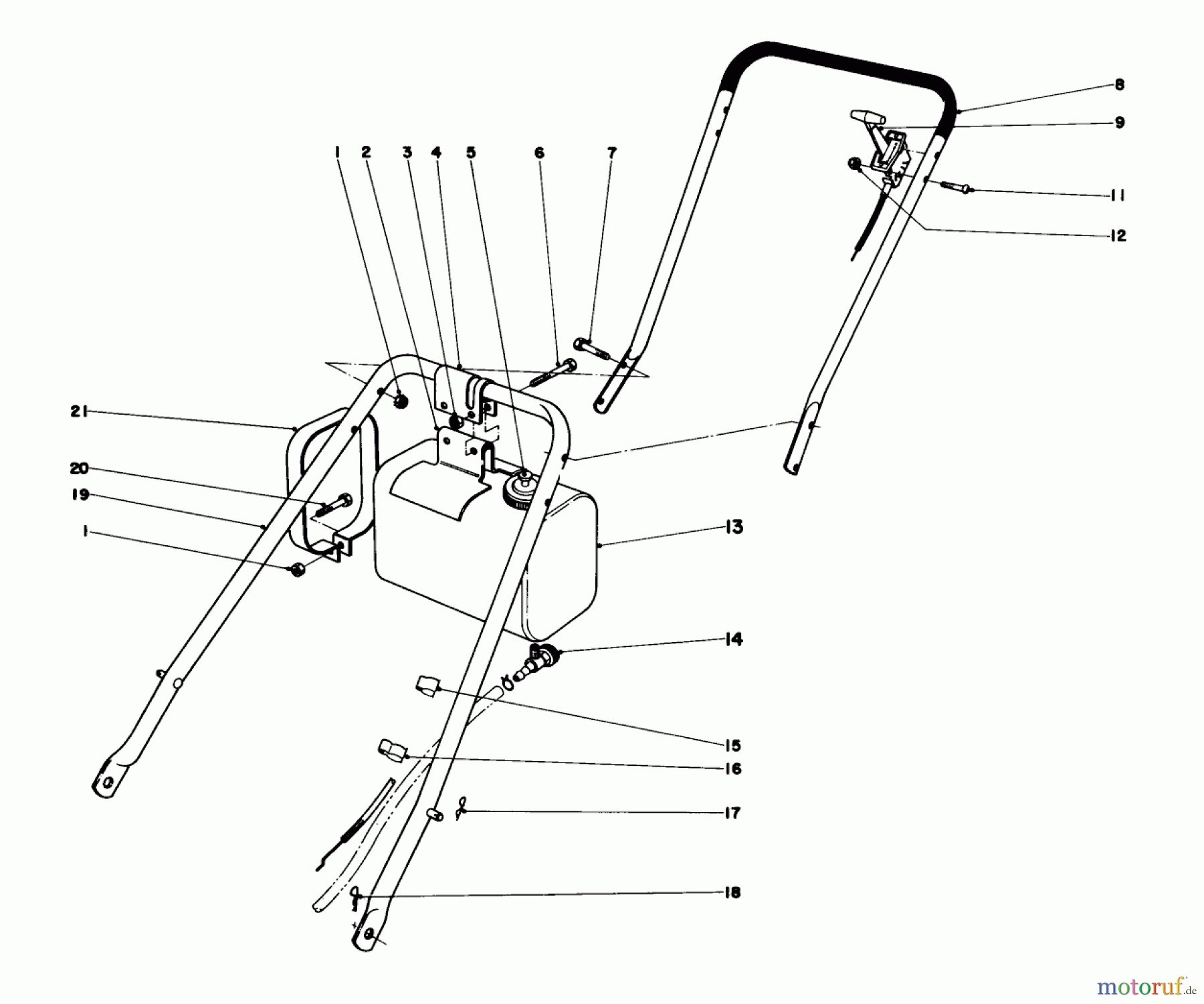 8
9
1 2 3 4 5 6 7
11
12
21
20
19
1
13
14
15
16
17
18
motoruf.de