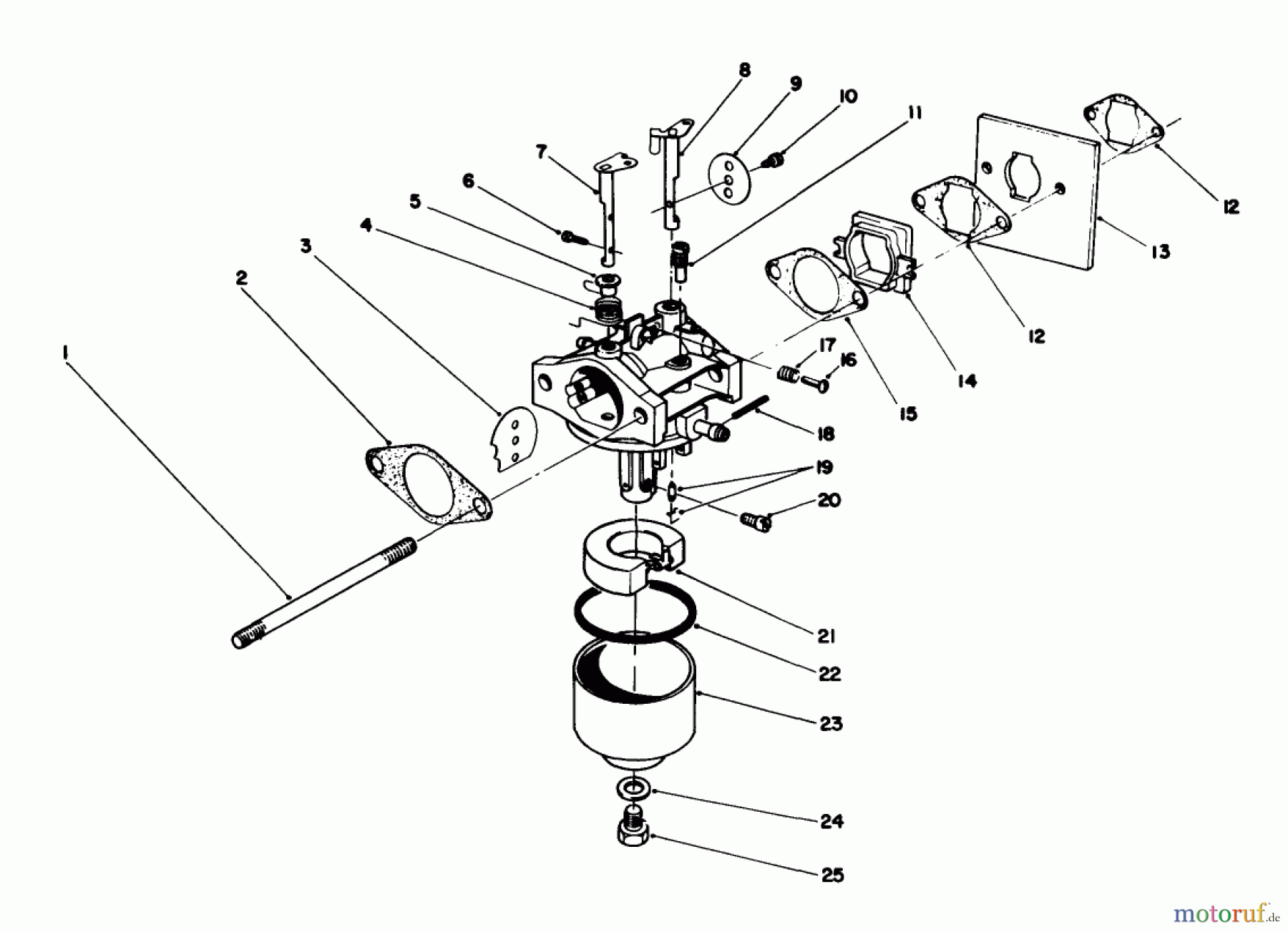 8
9
10
11
7
6
5
4
3
2
1
12
13
12
14
15
17
16
18
19
20
21
22
23
24
25
motoruf.de