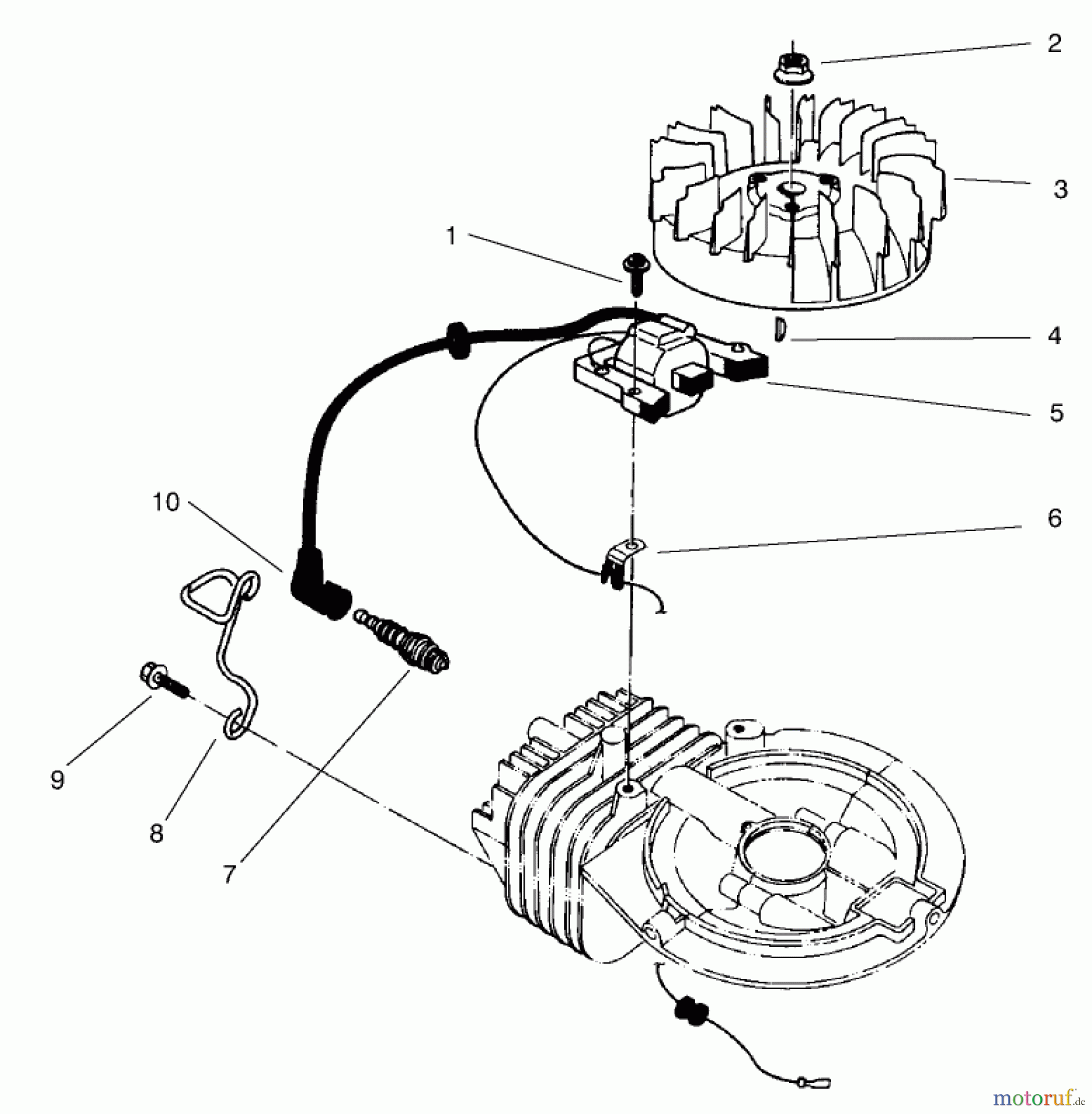 2
3
1
4
5
10
6
9
8
7
motoruf.de