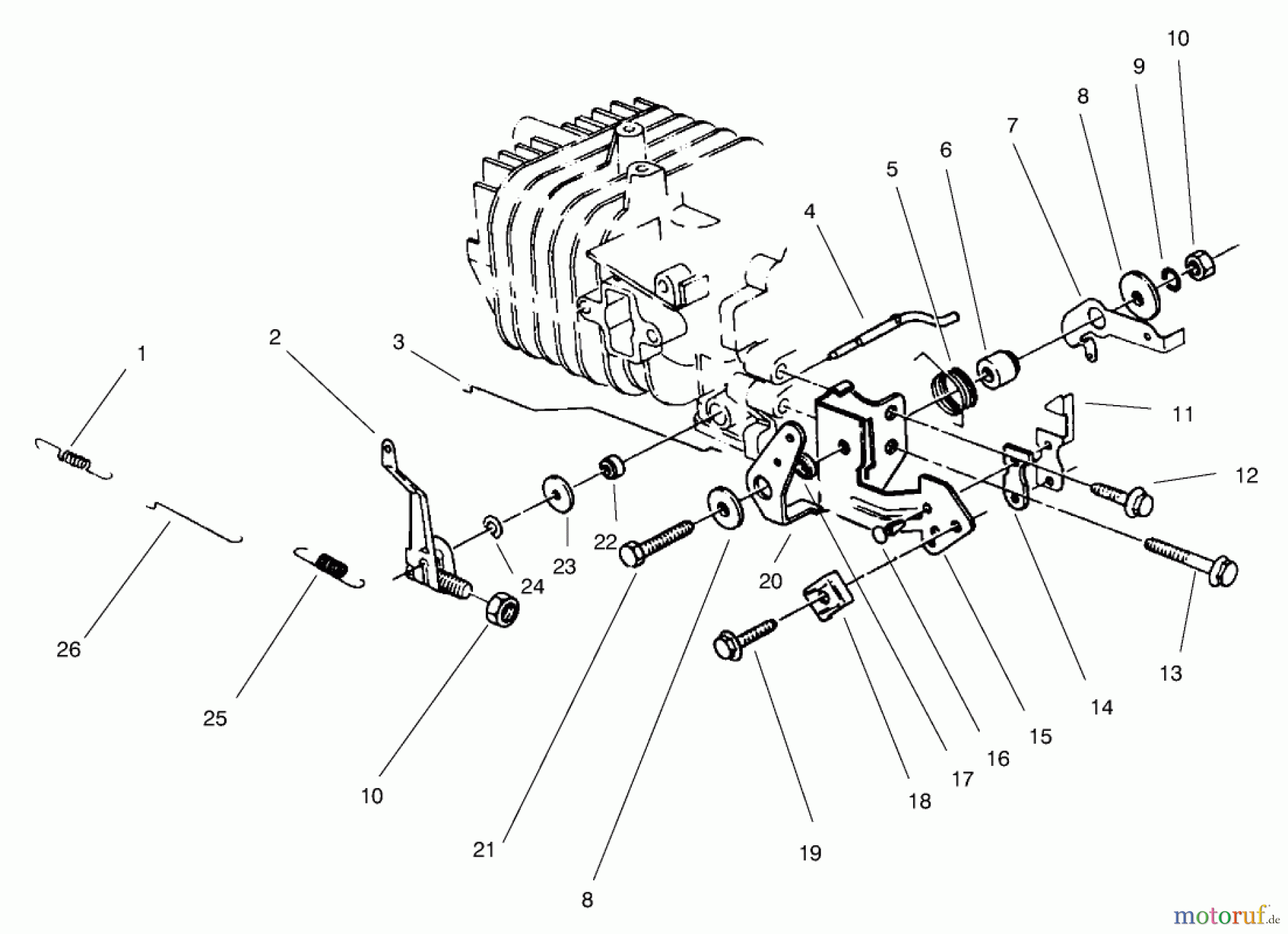 10
9
8
7
6
5
4
3
2
1
11
12
22
23
24
20
26
25
10
21
8
19
18
17
16
15
14
13
motoruf.de