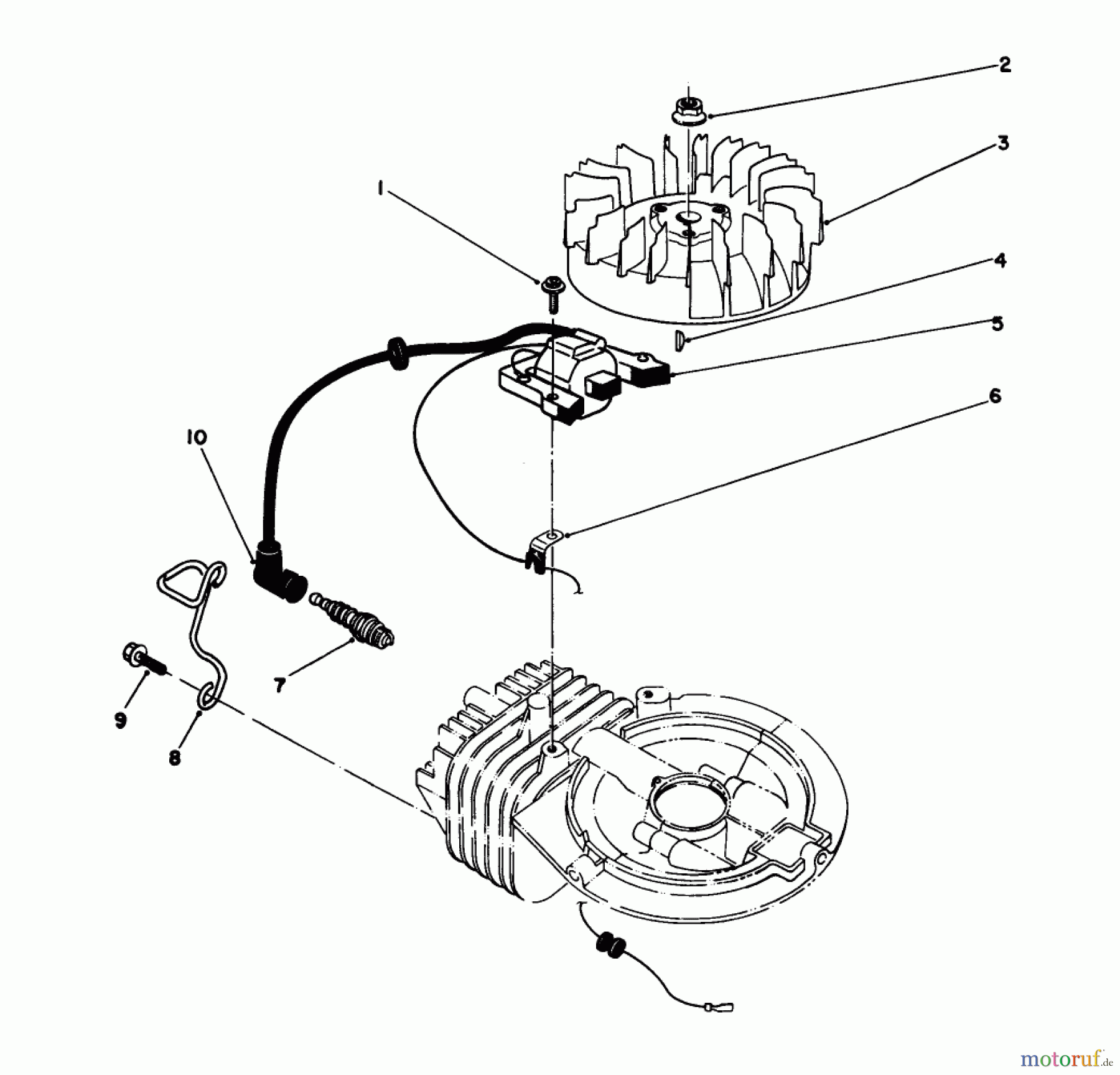 2
3
1
4
5
6
10
7
9
8
motoruf.de