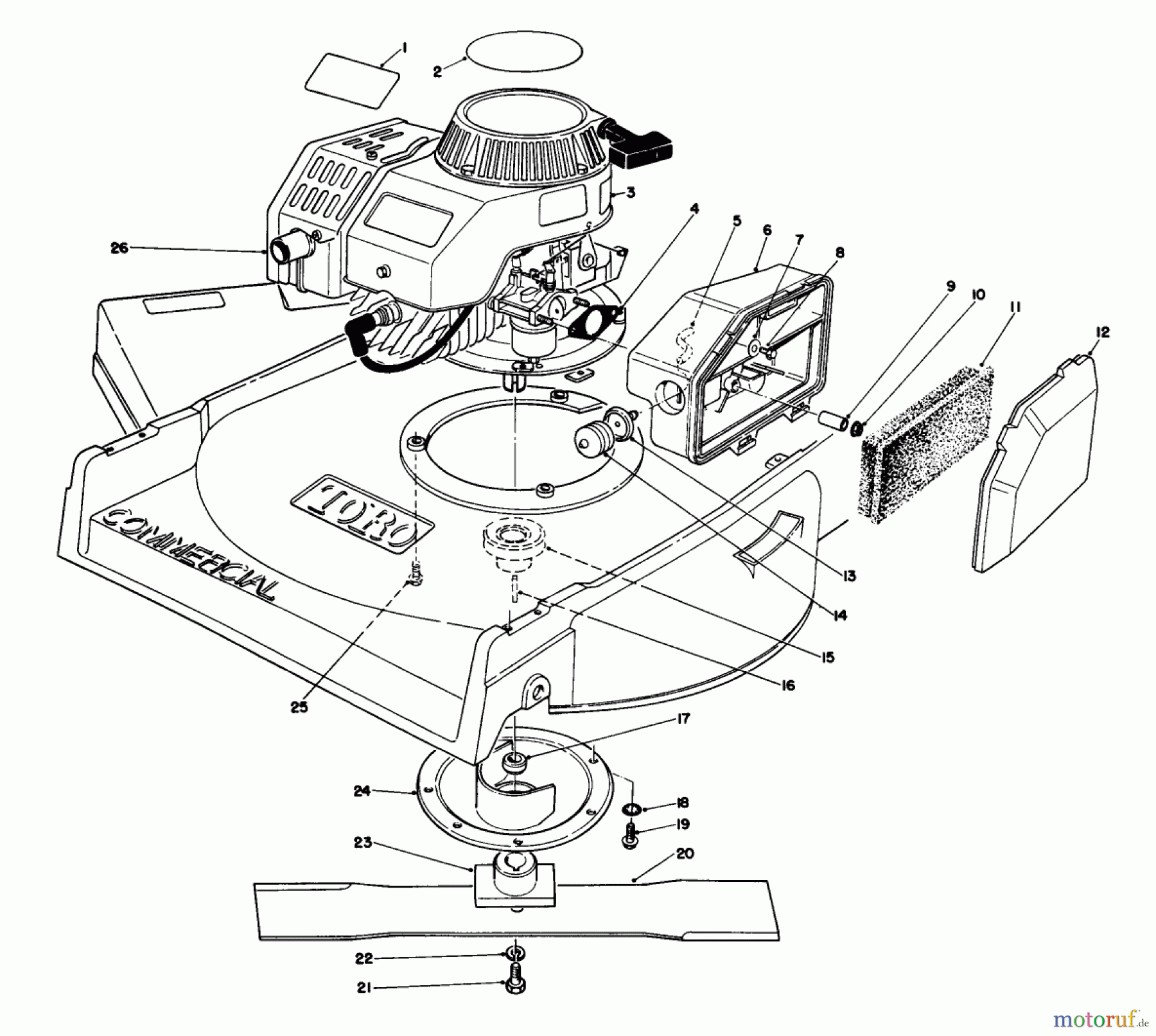 1
2
3
4
5
6
7
8
9
10
11
12
26
TORO
COMMERCIAL
13
14
15
16
25
17
24
18
19
23
20
22
21
motoruf.de