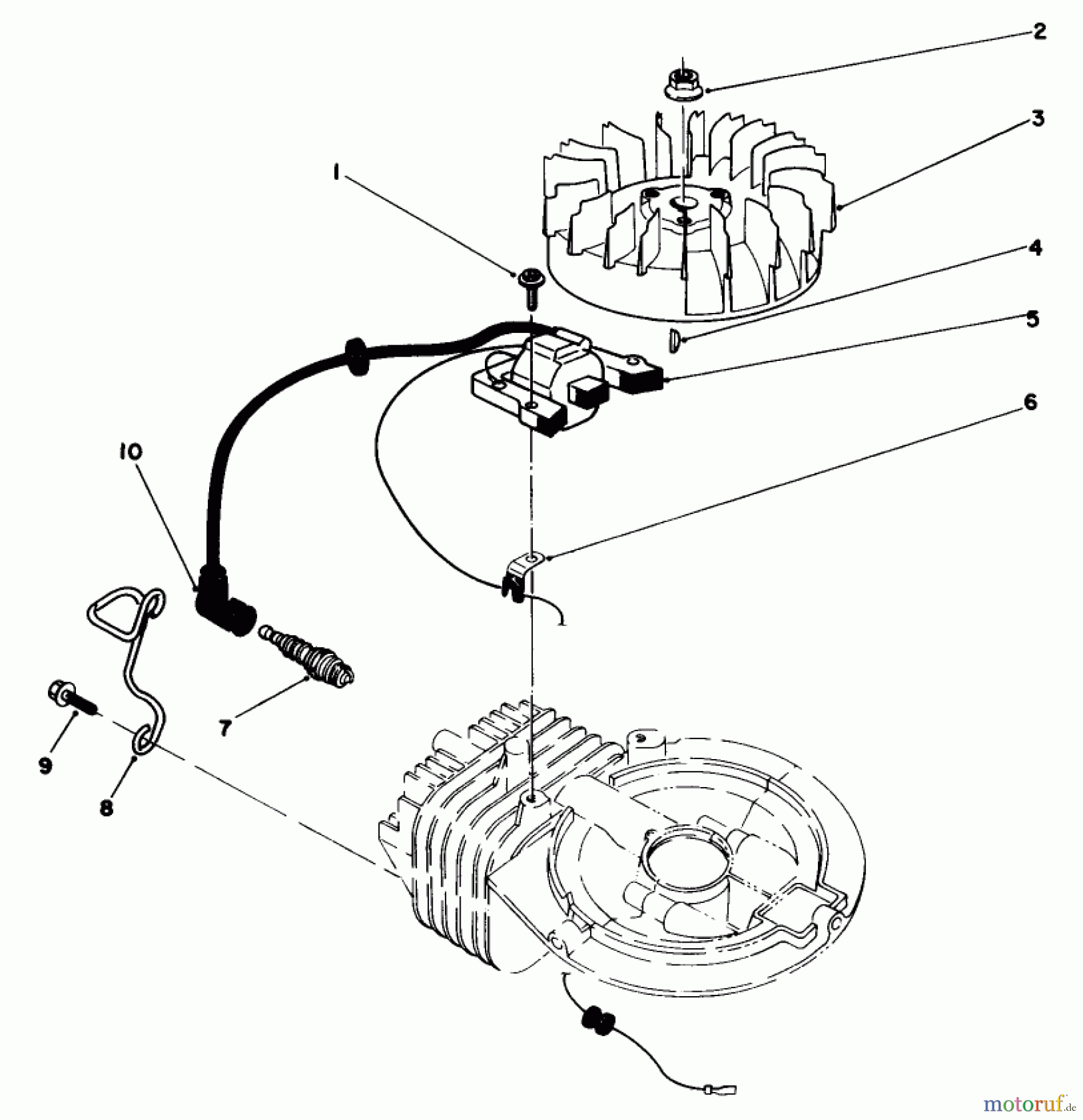 2
3
1
4
5
6
10
7
9
8
motoruf.de