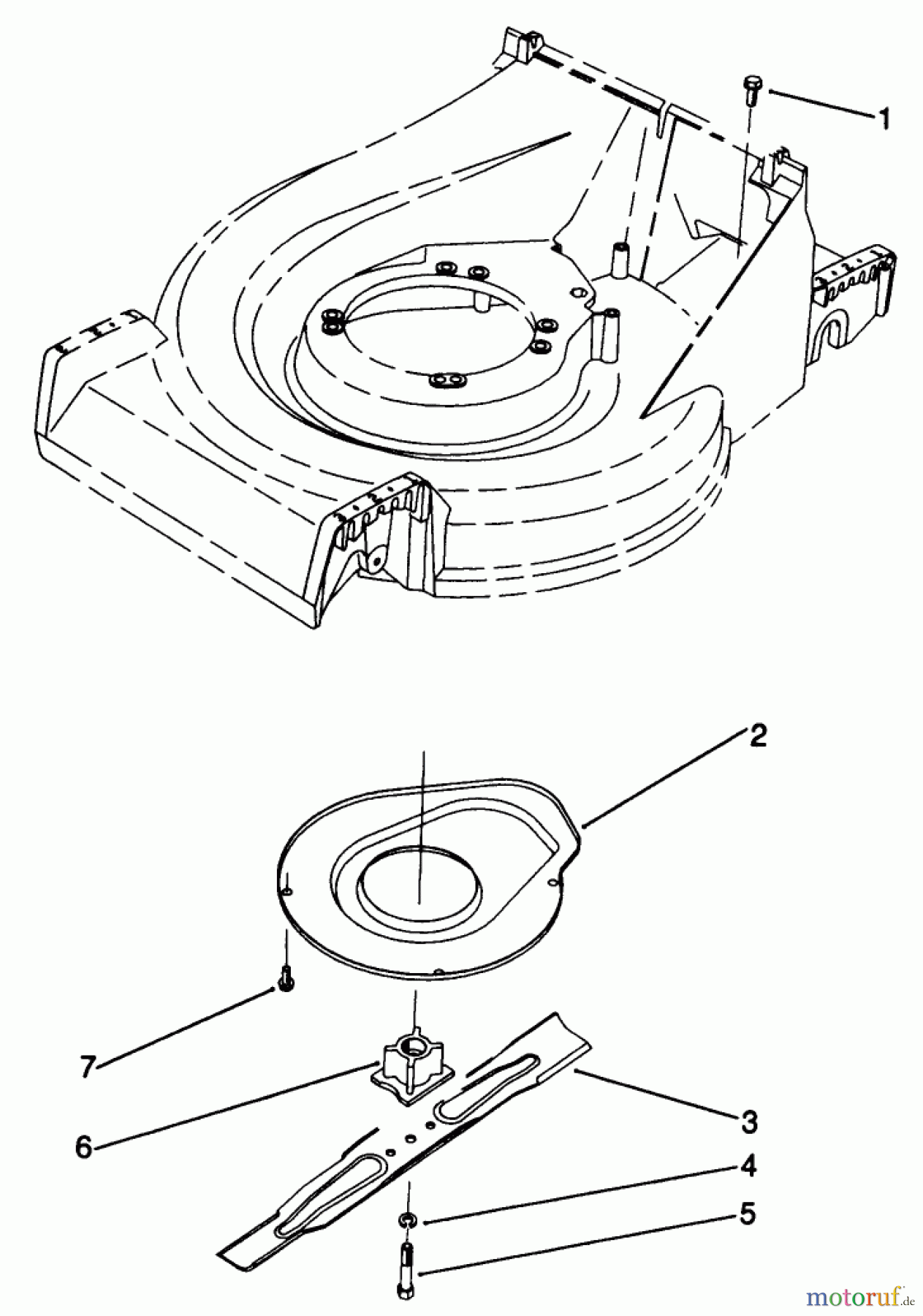 1
2
7
6
3
4
5
motoruf.de