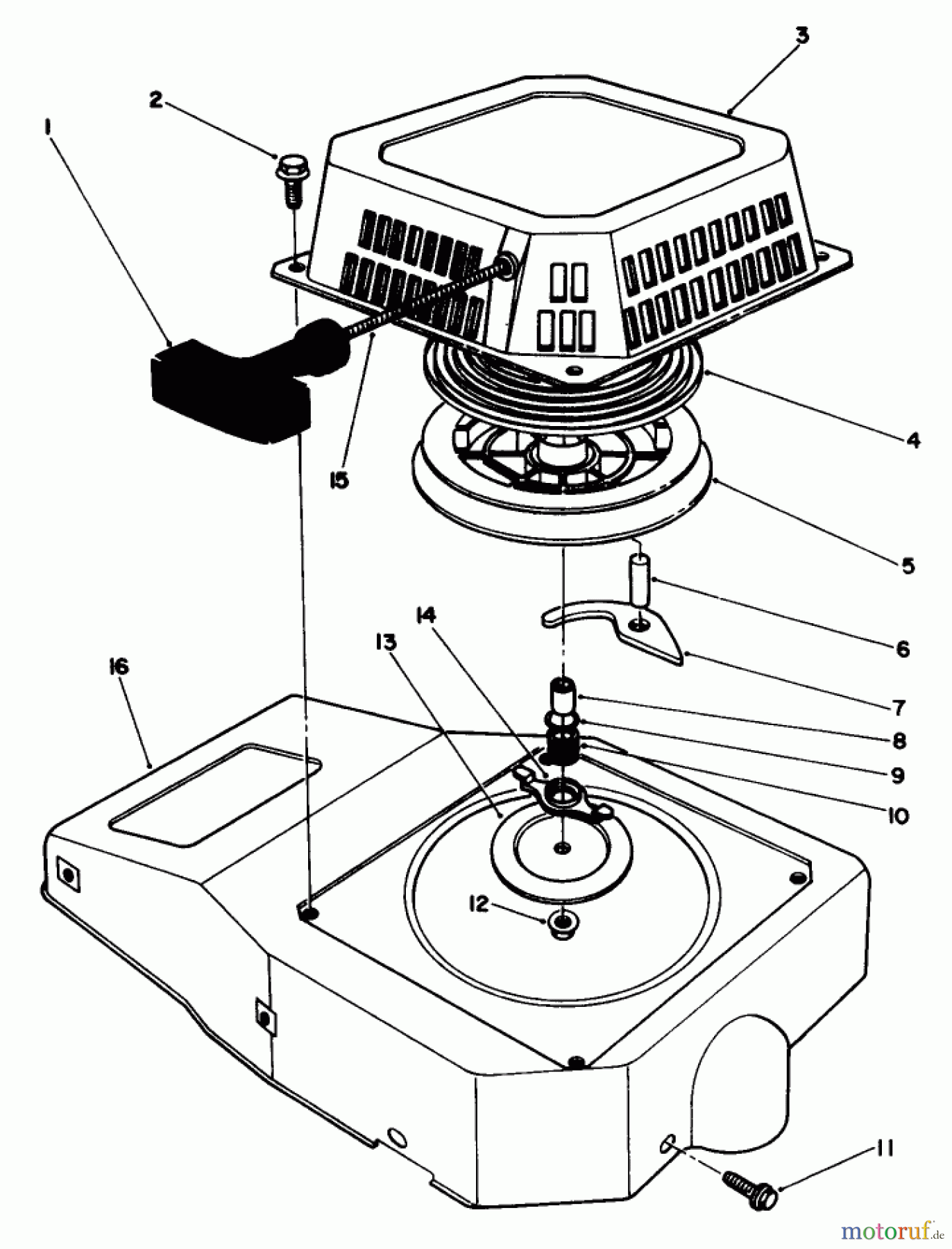 3
2
1
4
15
5
6
14
13
16
7
8
9
10
12
11
motoruf.de