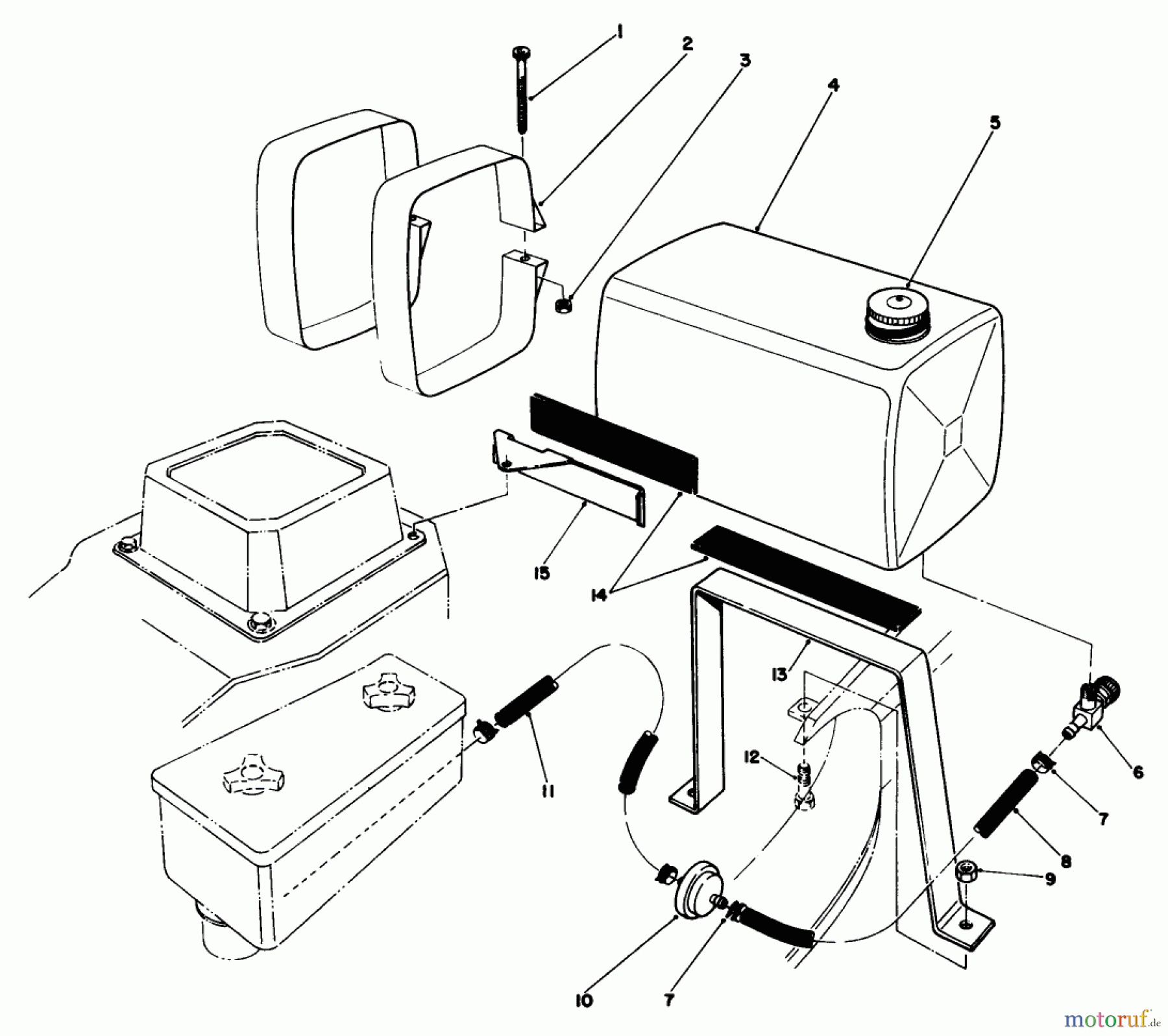 1
2
3
4
5
15
14
13
12
11
6
7
8
9
10
7
motoruf.de