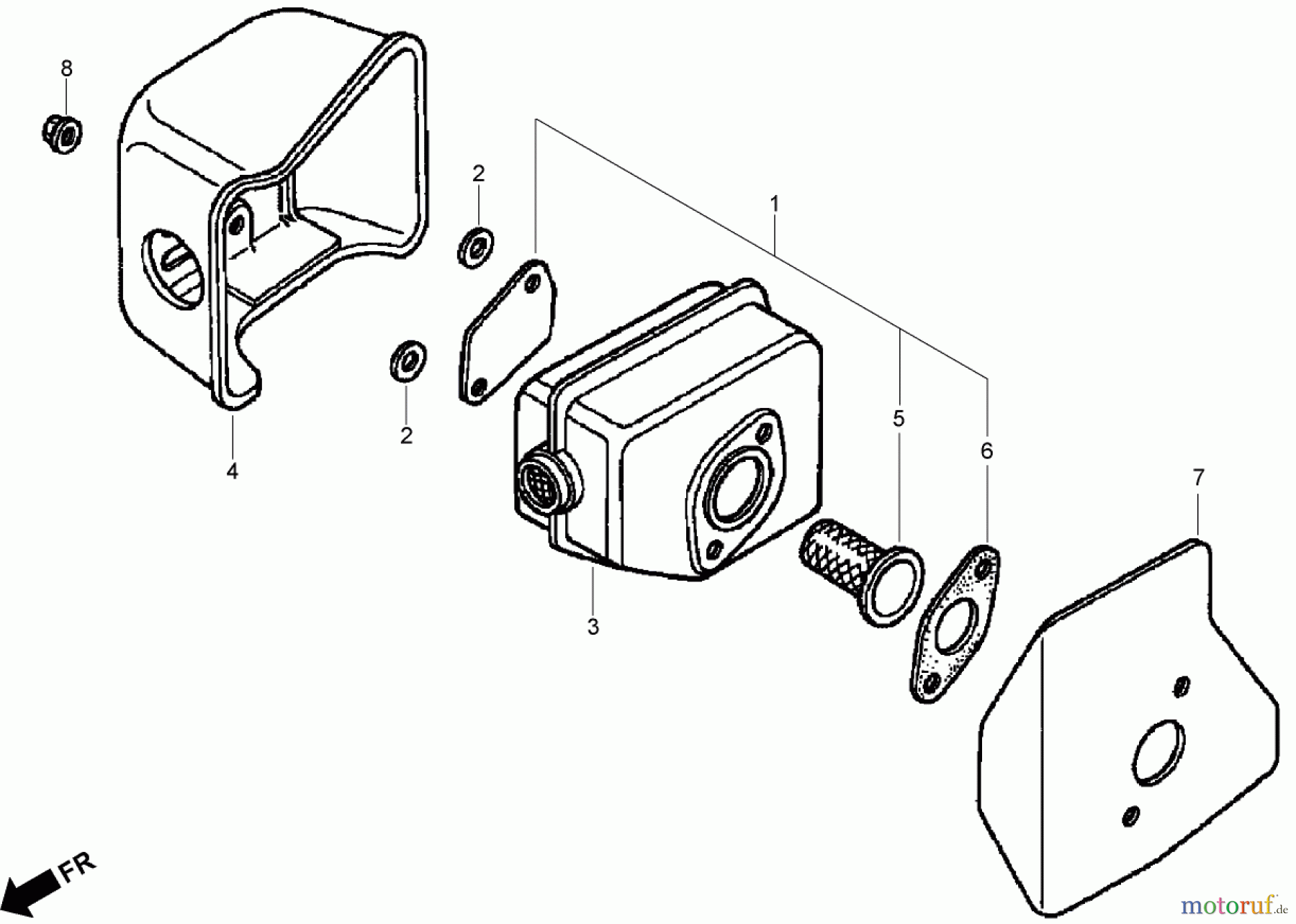 8
2
1
2
4
5
6
7
3
FR
motoruf.de