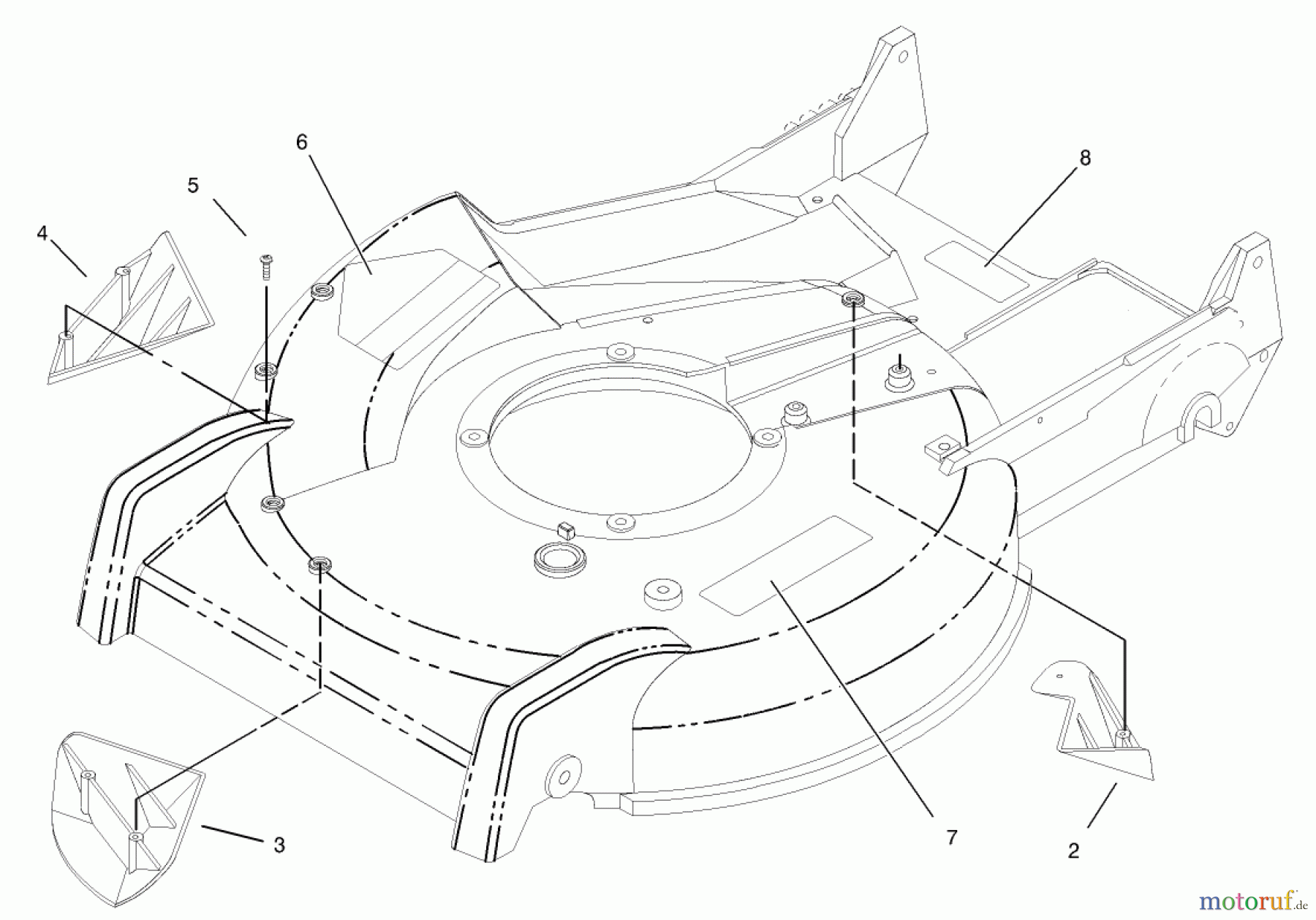 6
5
4
8
3
7
2
motoruf.de