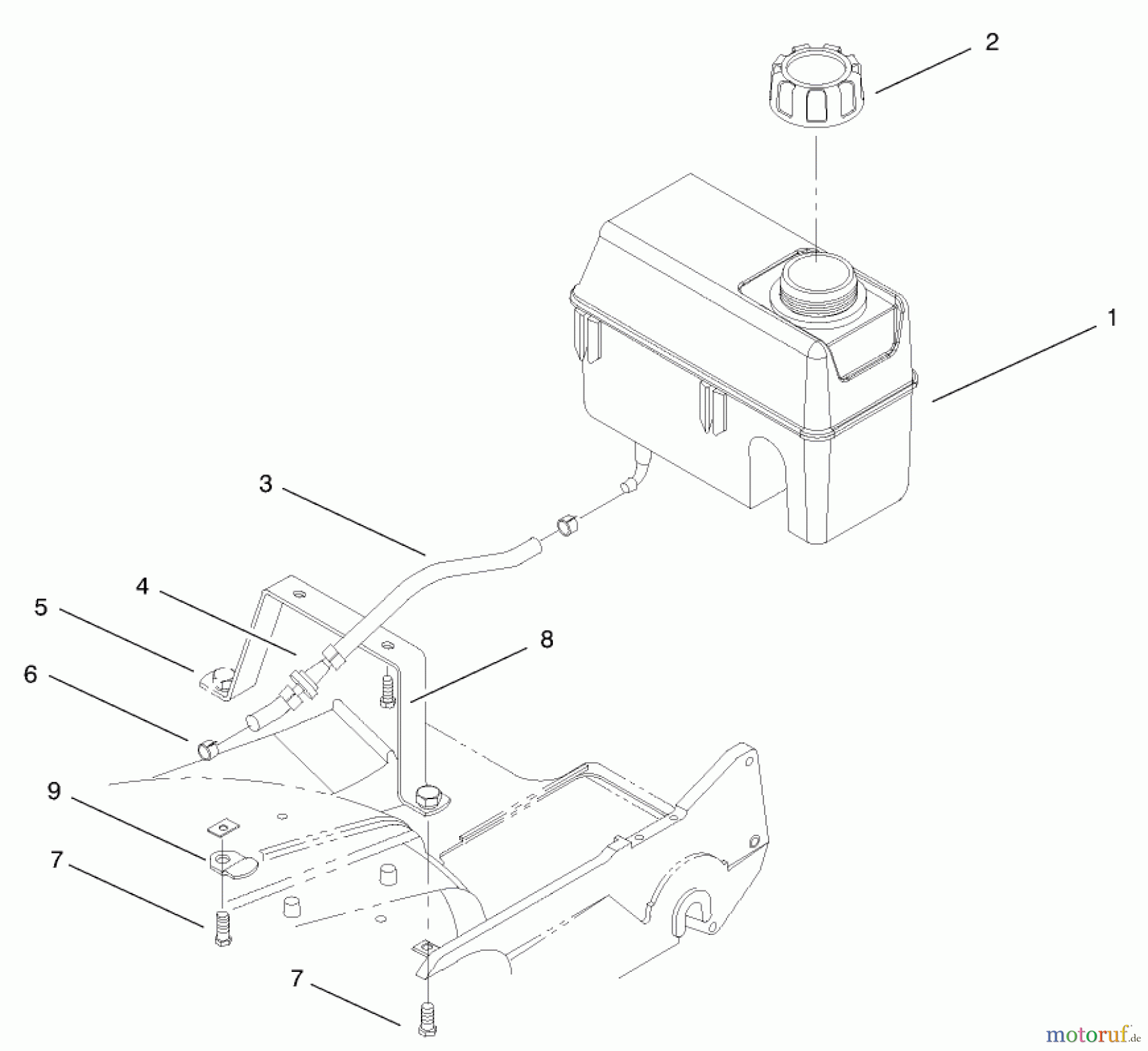 2

1

3

4

5

8

6

9

7

7

motoruf.de