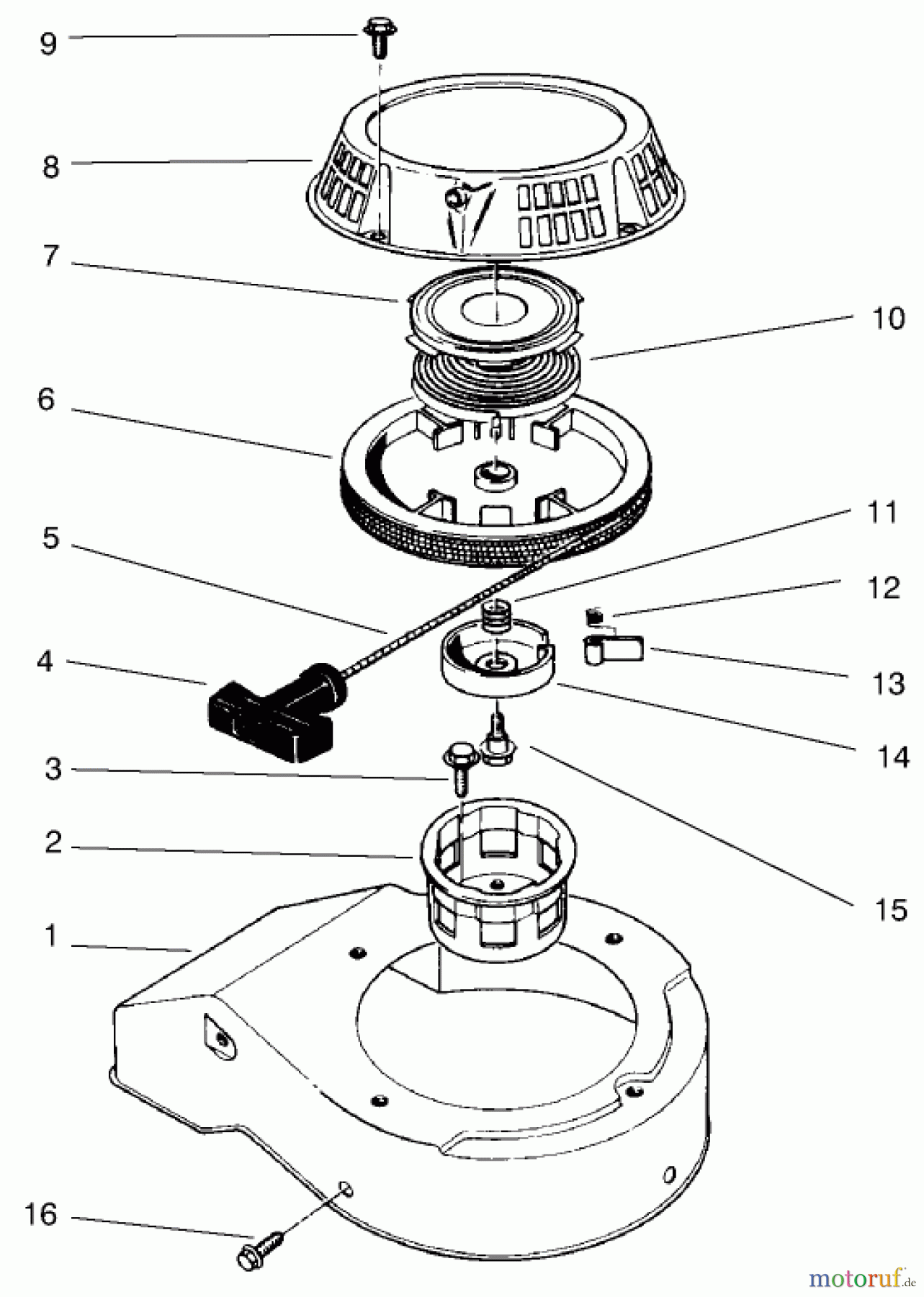 9
8
7
10
6
11
5
12
4
13
14
3
2
15
1
16
motoruf.de