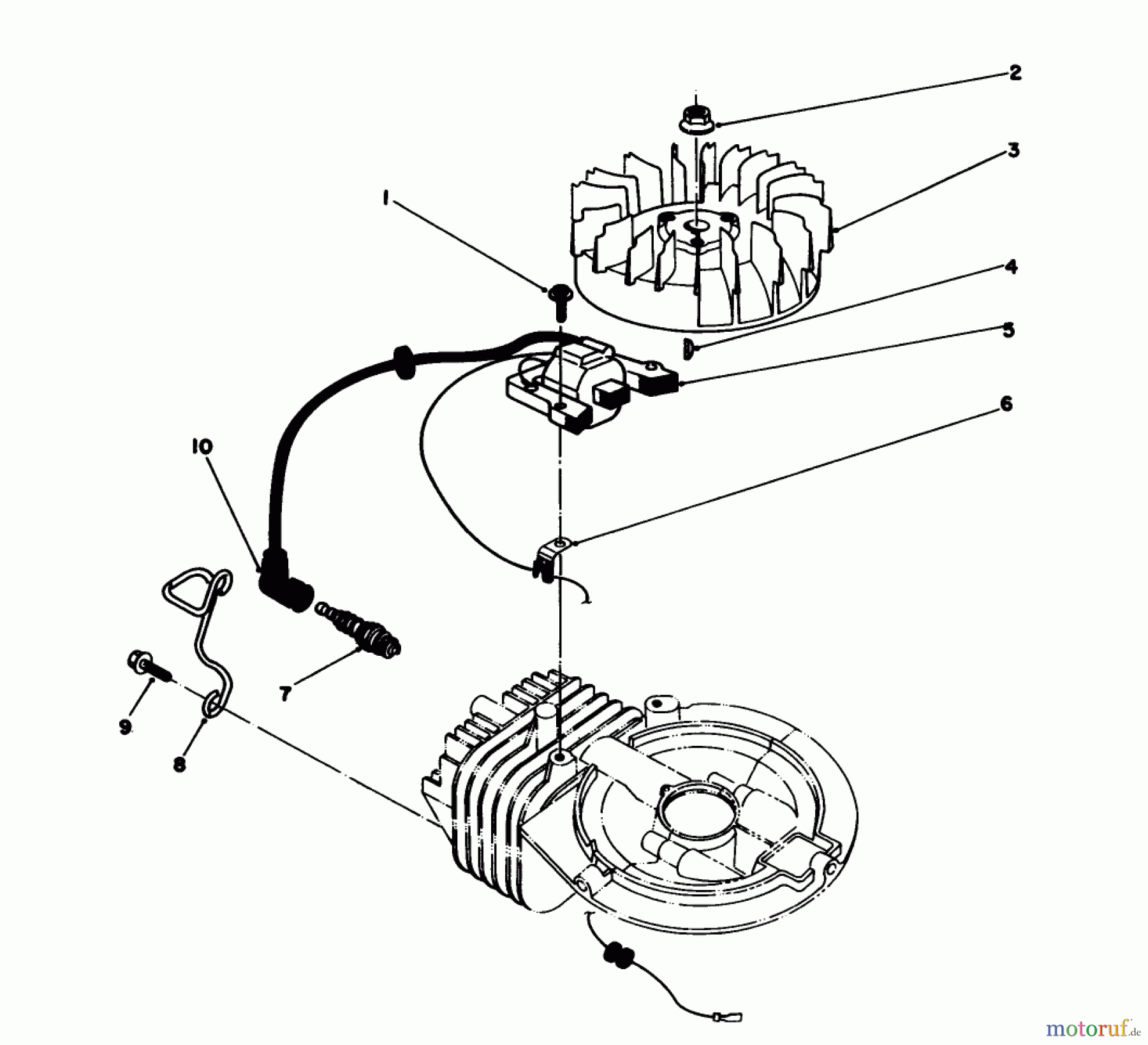 2
3
1
4
5
6
10
7
9
8
motoruf.de