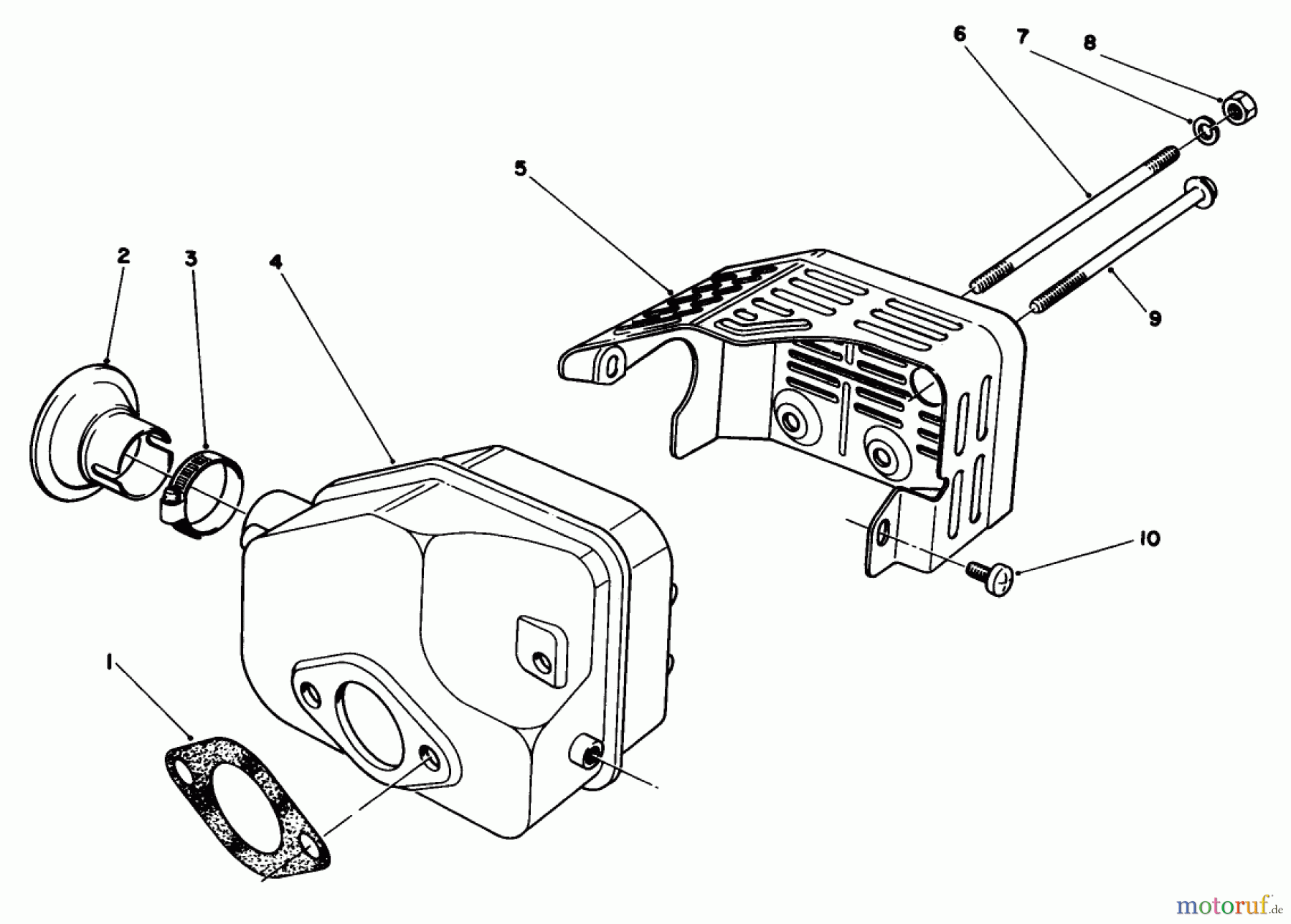 6
7
8
5
2
3
4
9
10
1
motoruf.de