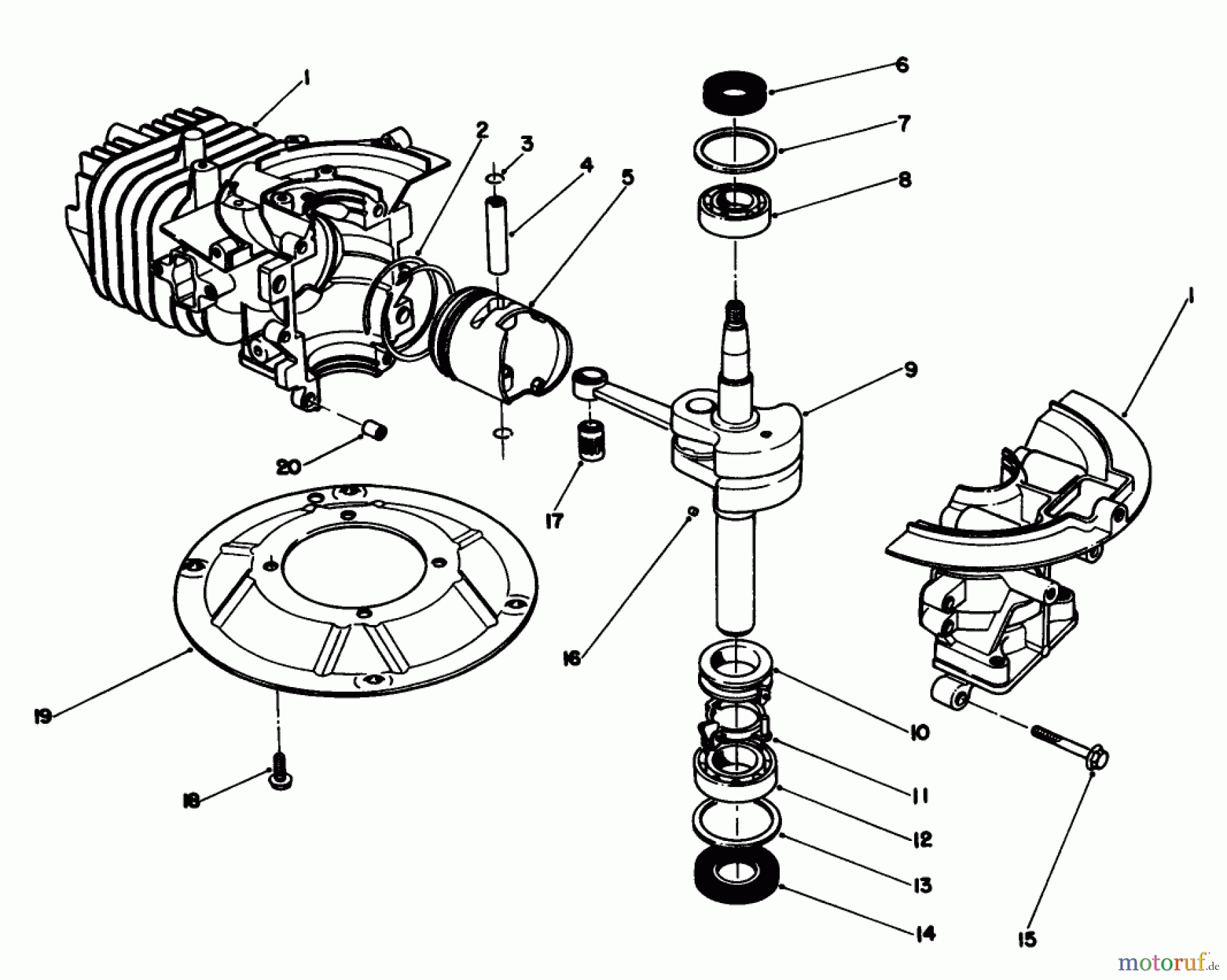 1
2
3
4
5
6
7
8
9
1
20
17
16
19
18
10
11
12
13
14
15
motoruf.de