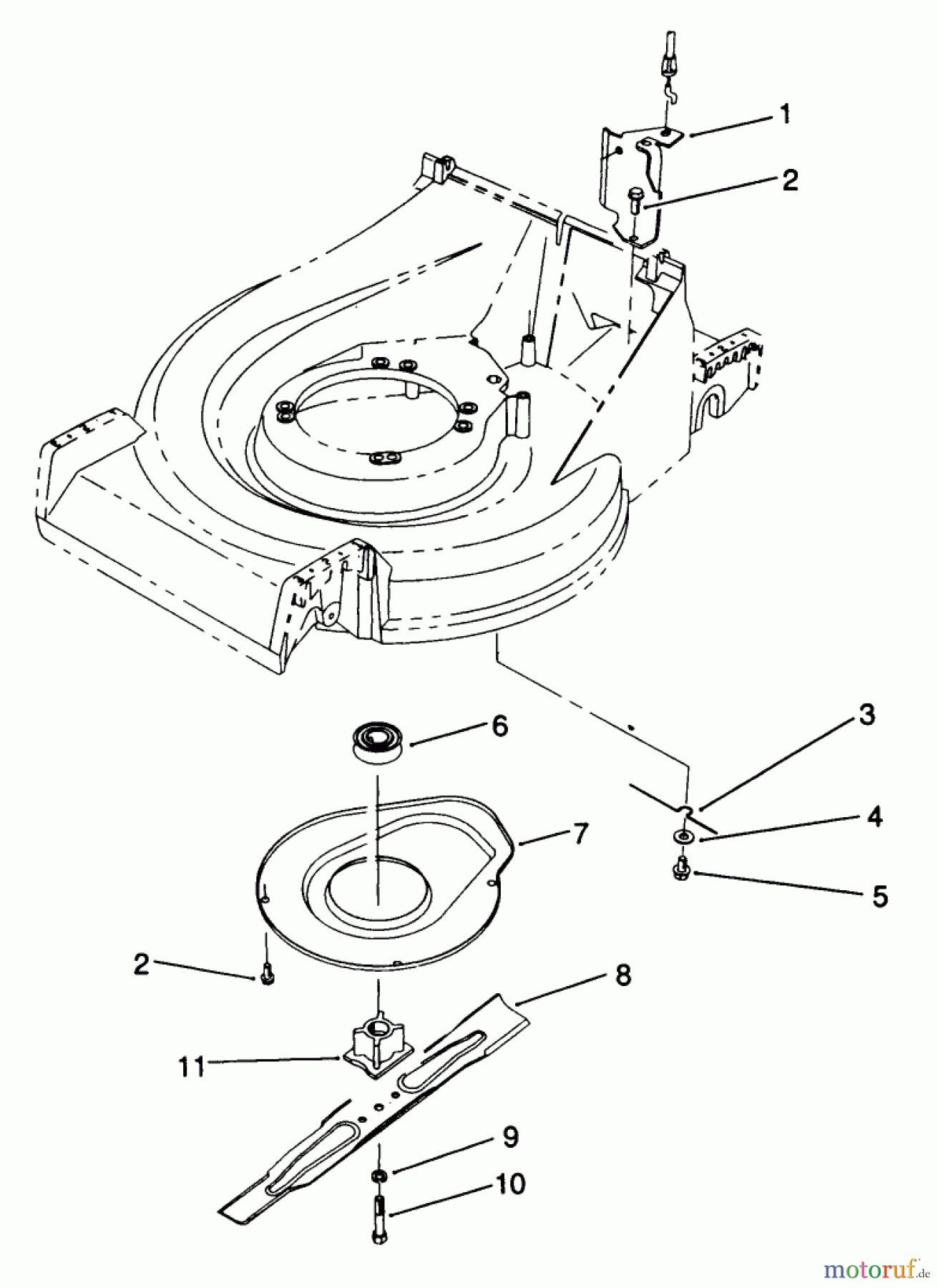 1
2
3
4
5
6
7
2
8
11
9
10
motoruf.de