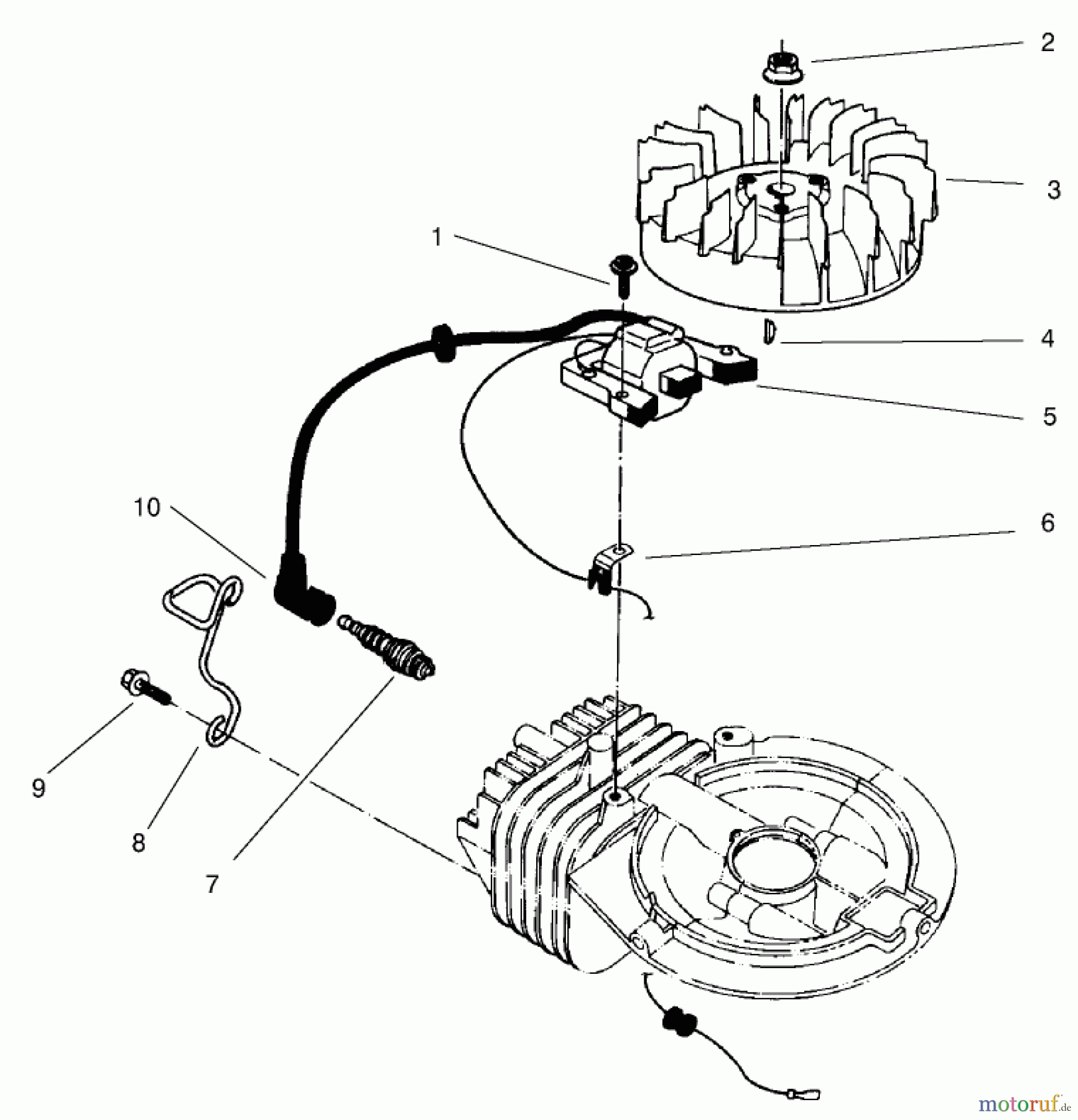 2
3
1
4
5
10
6
9
8
7
motoruf.de