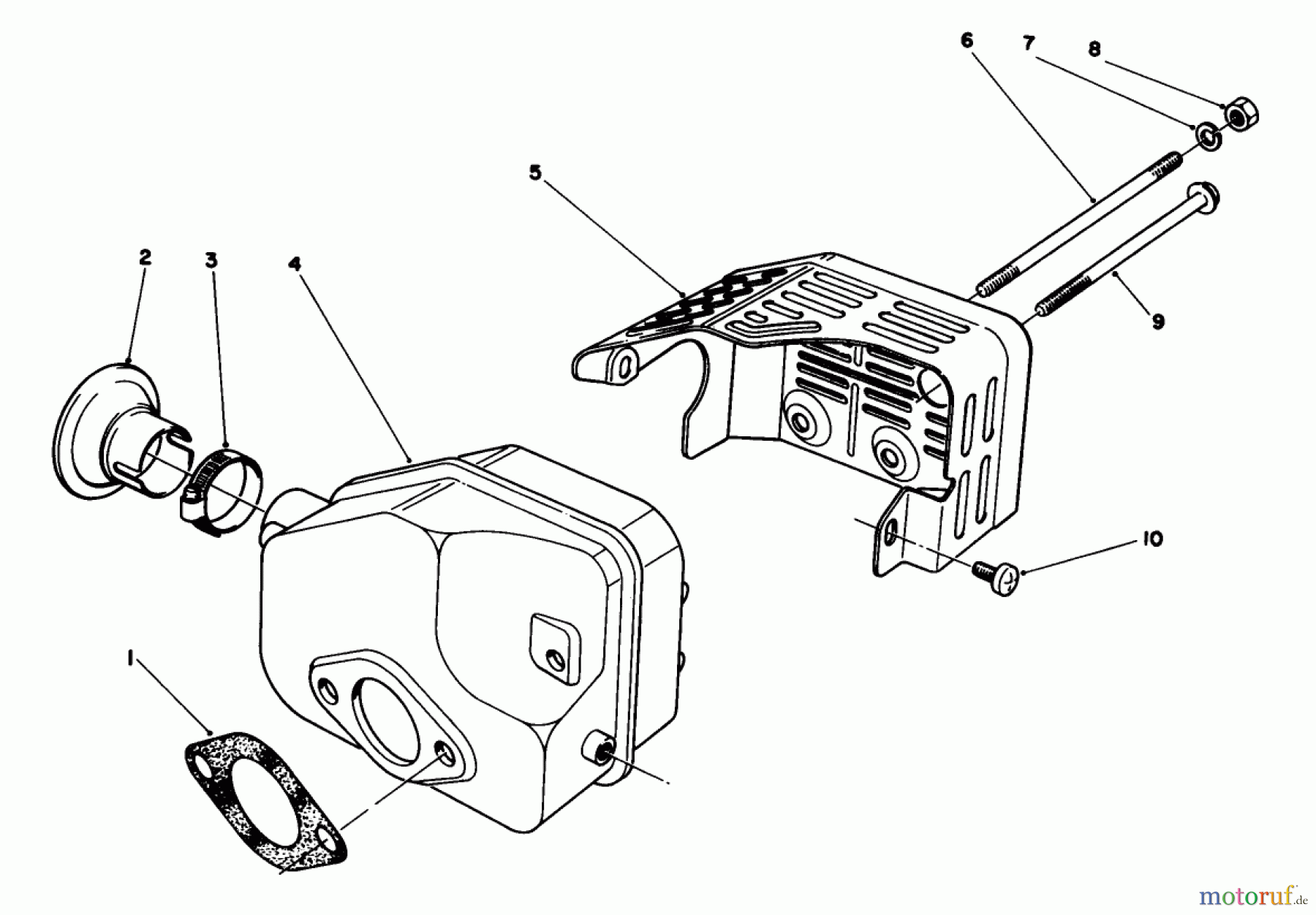 6
7
8
5
2
3
4
9
10
1
motoruf.de