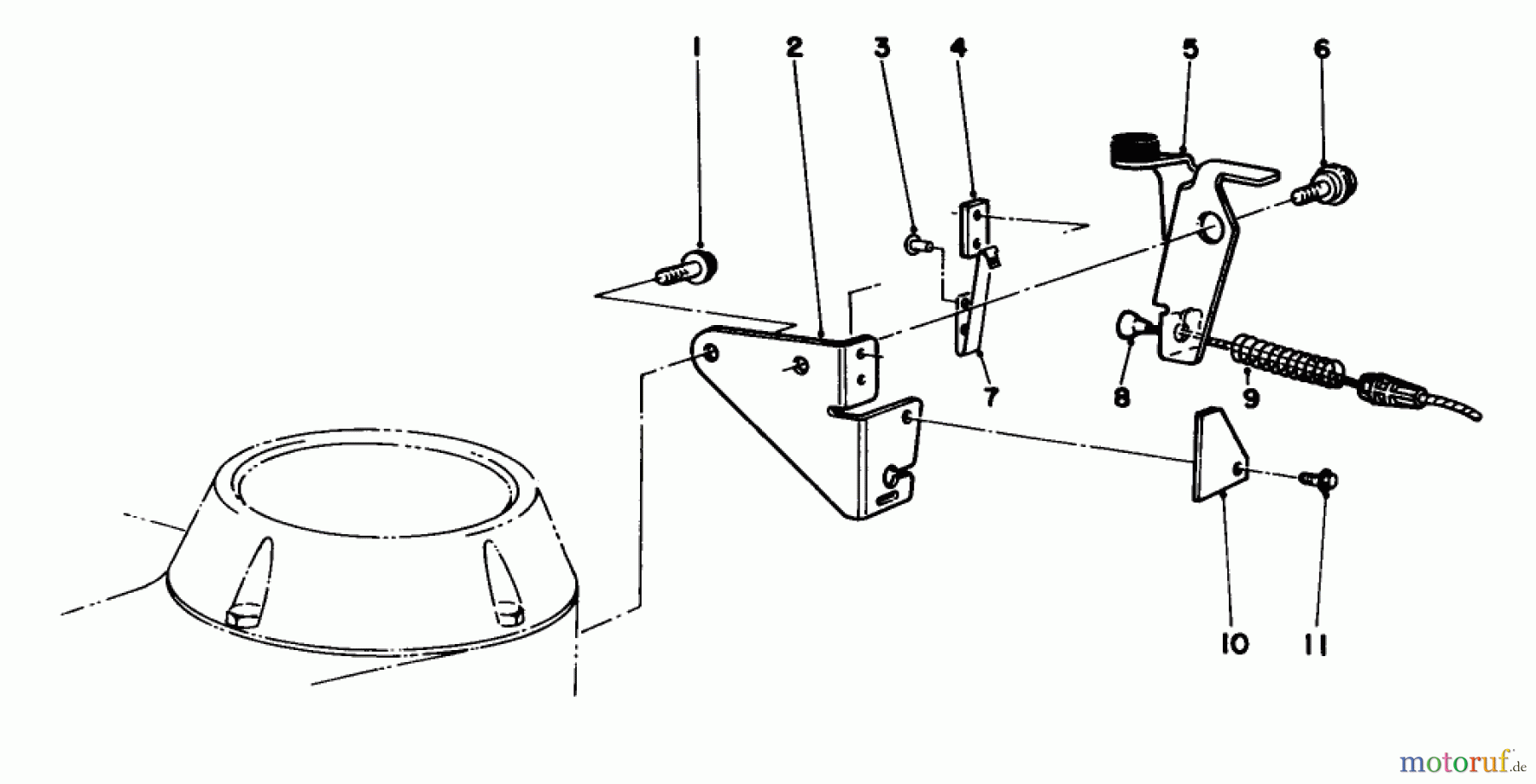 1 2 3 4 5 6

7 8 9

10 11

motoruf.de