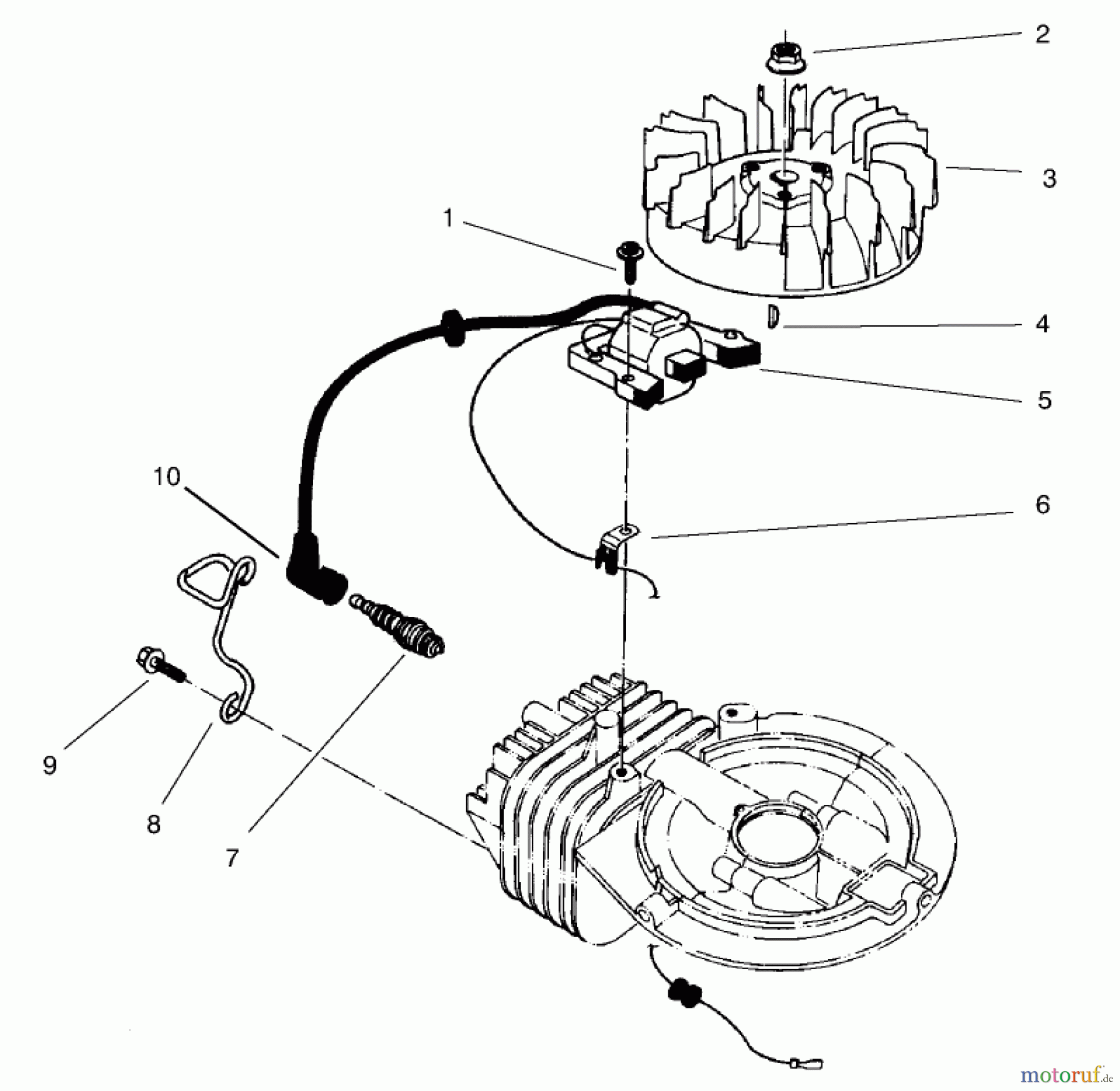 2
3
1
4
5
10
6
9
8
7
motoruf.de