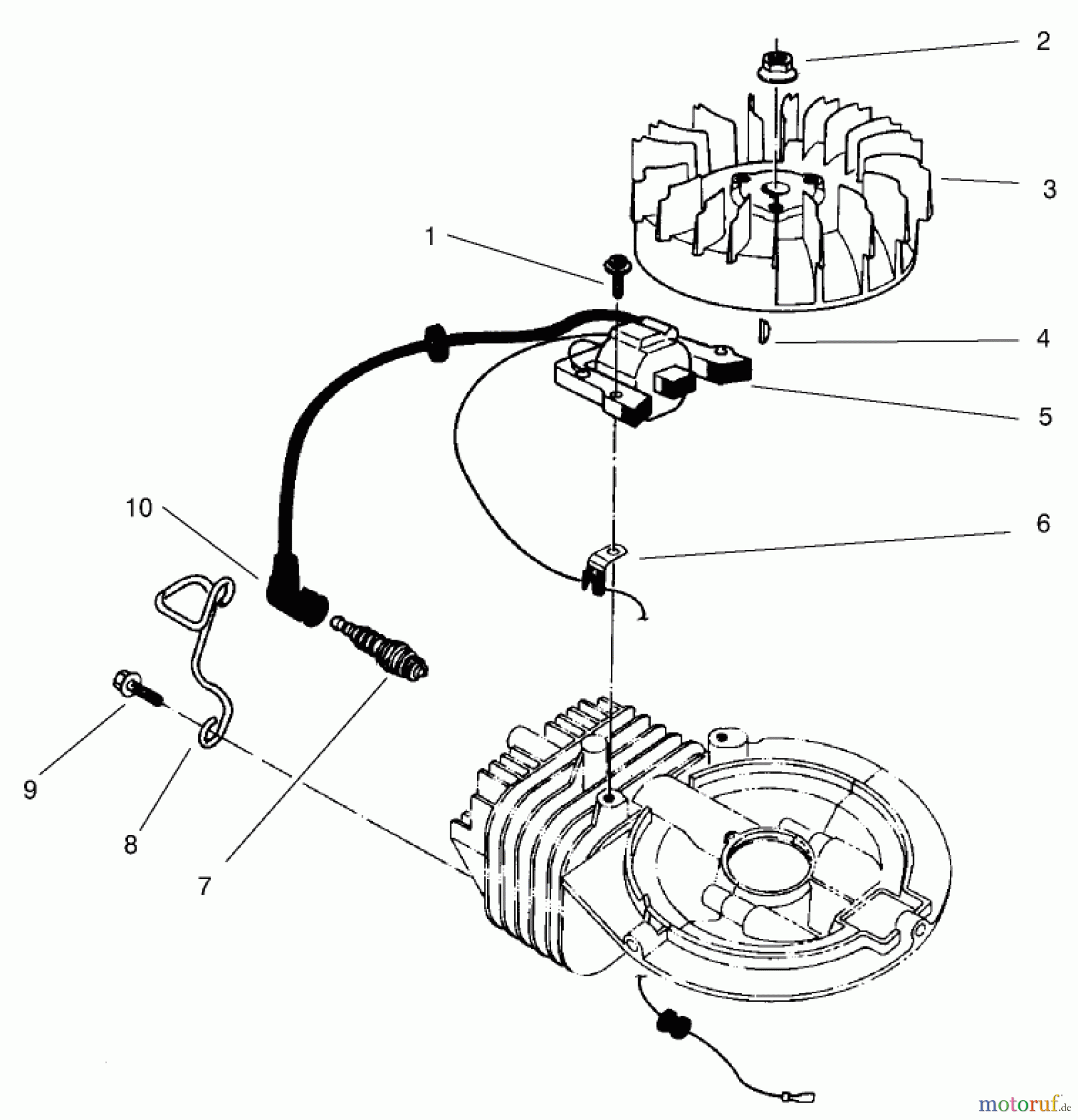 2
3
1
4
5
10
6
9
8
7
motoruf.de