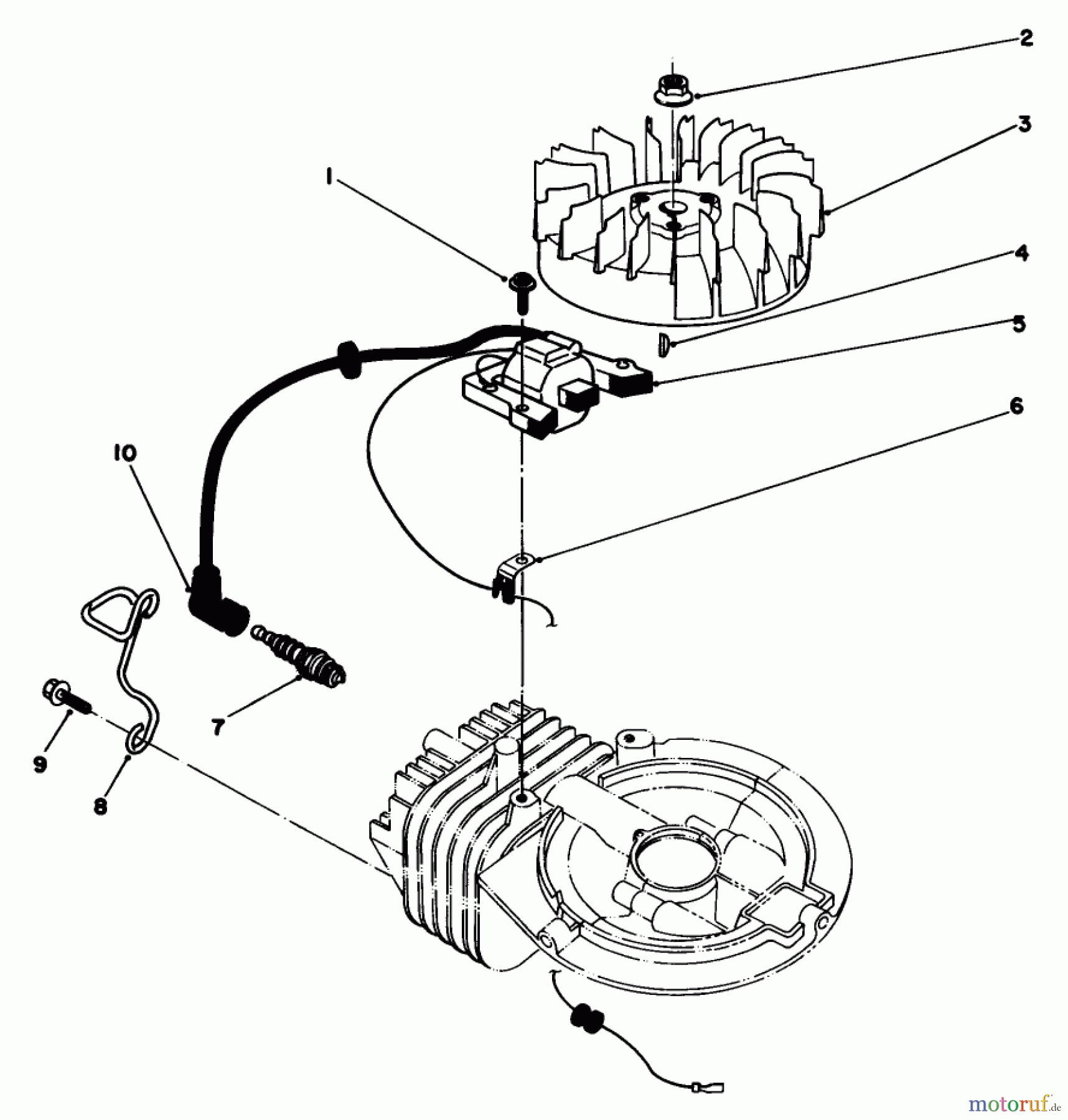 2
3
1
4
5
6
10
7
9
8
motoruf.de