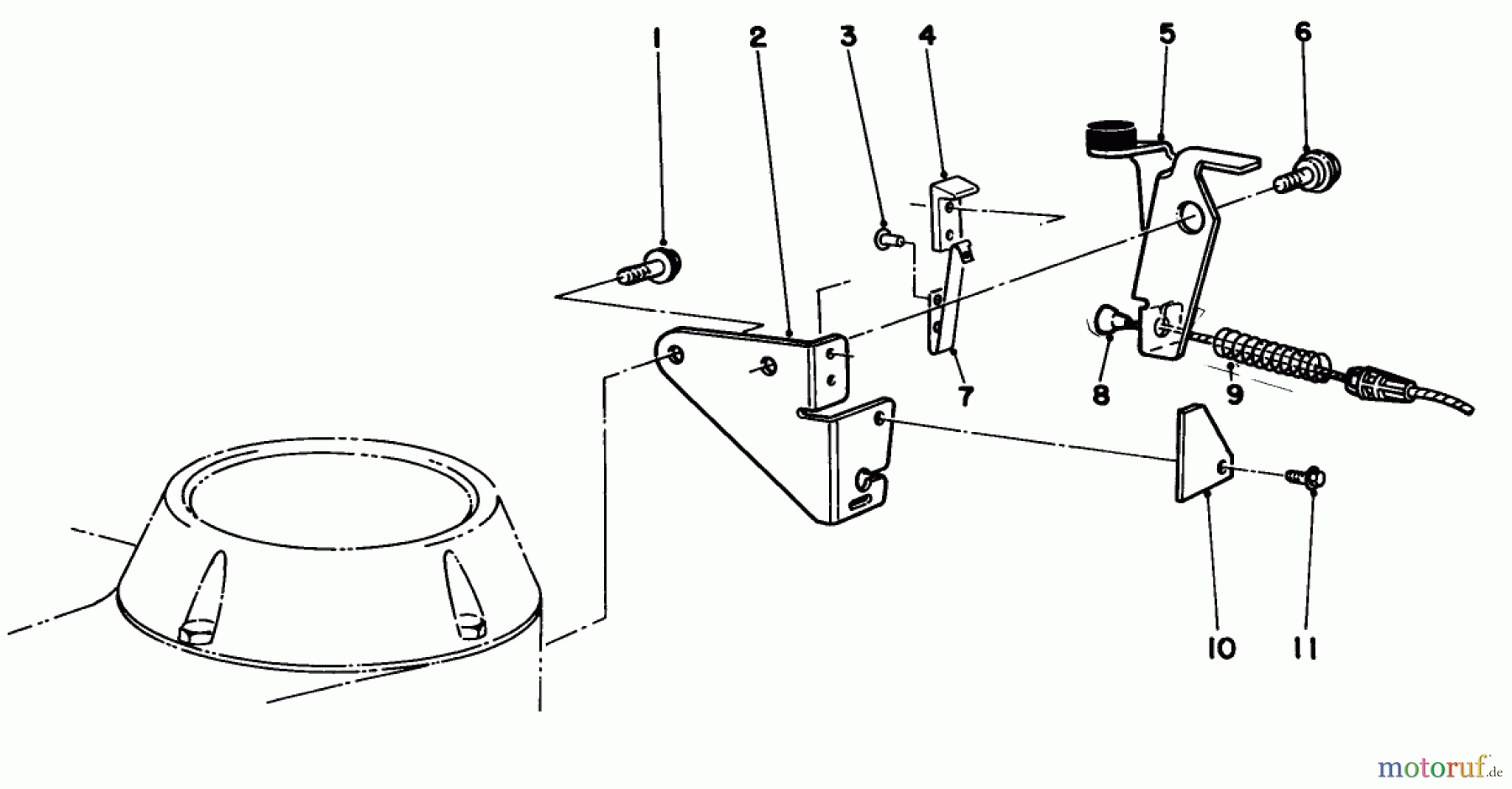 1
2
3
4
5
6
7
8
9
10
11
motoruf.de