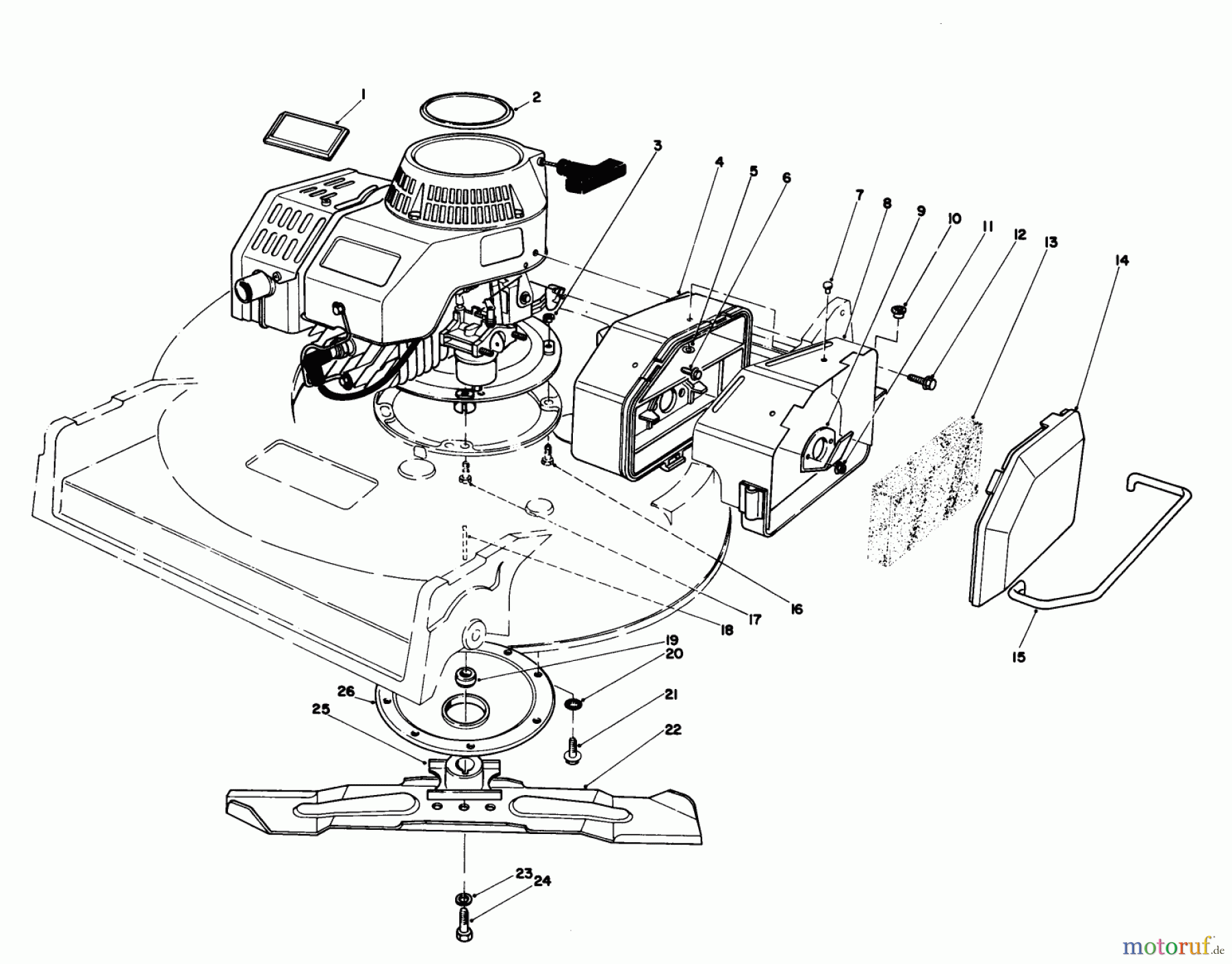 1
2
3
4
5
6
7
8
9
10
11
12
13
14
15
16
17
18
19
20
21
22
23
24
25
26
motoruf.de