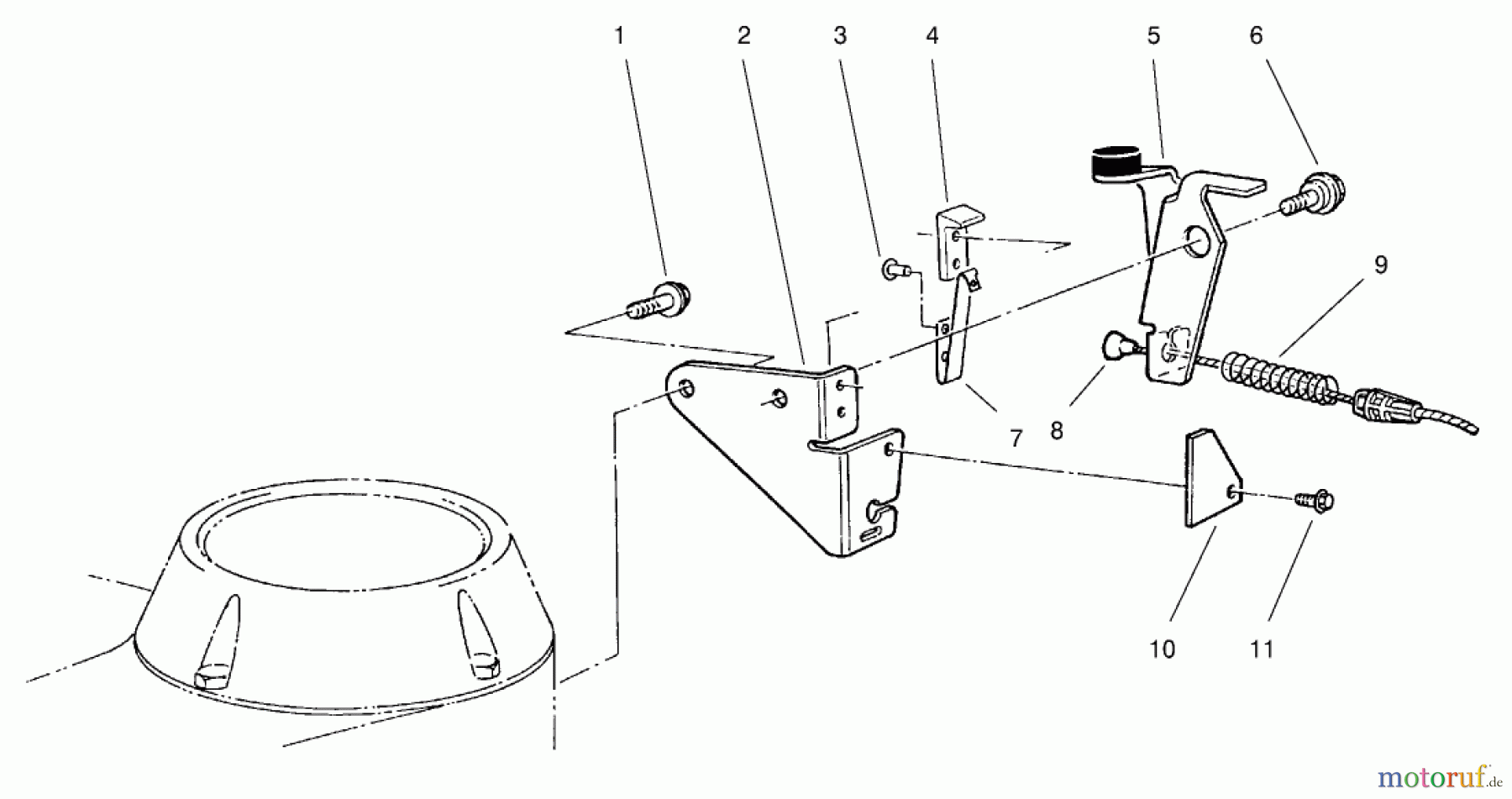 1
2
3
4
5
6
9
7
8
10
11
motoruf.de