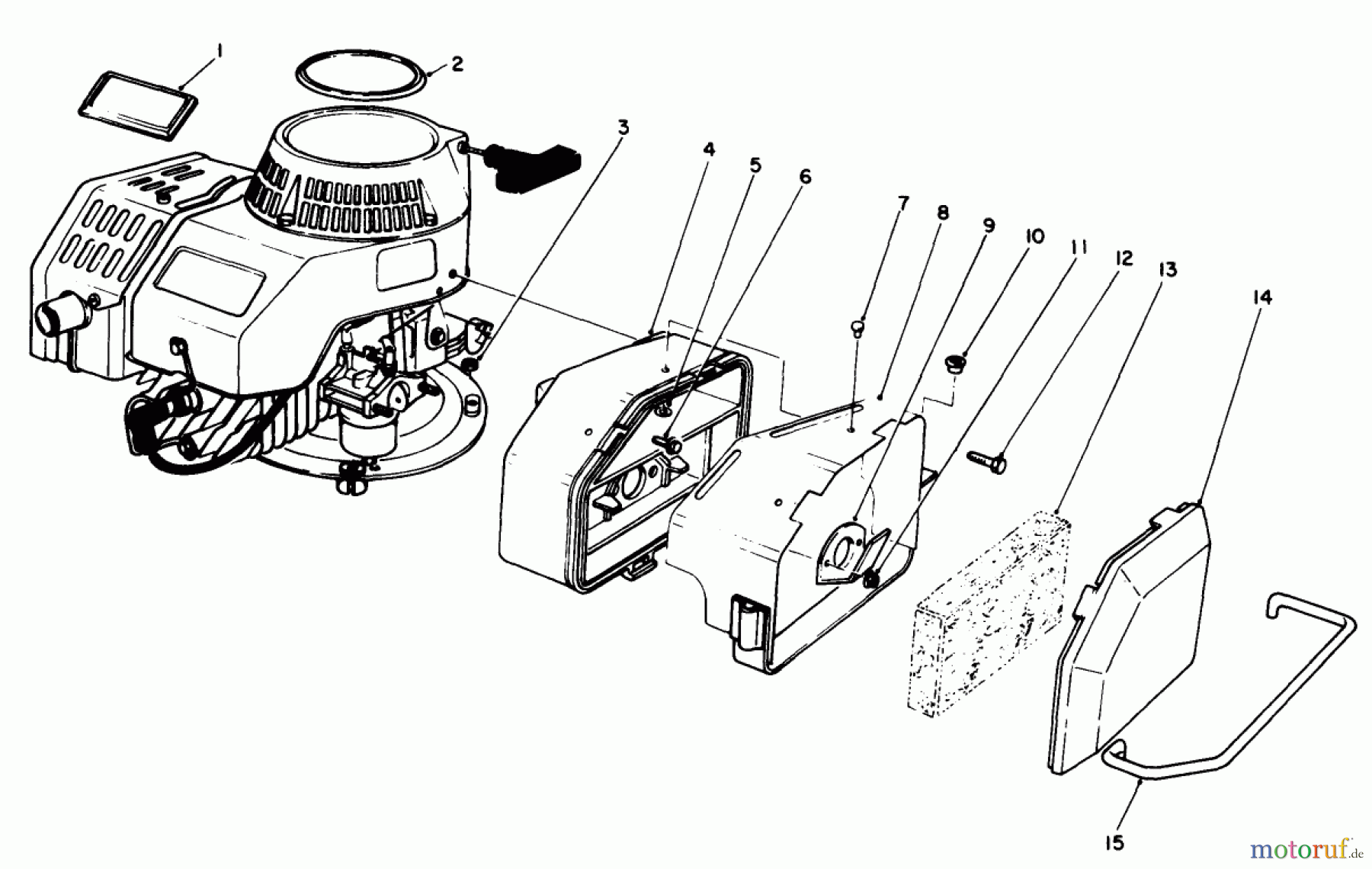 1
2
3
4
5
6
7
8
9
10
11
12
13
14
15
motoruf.de