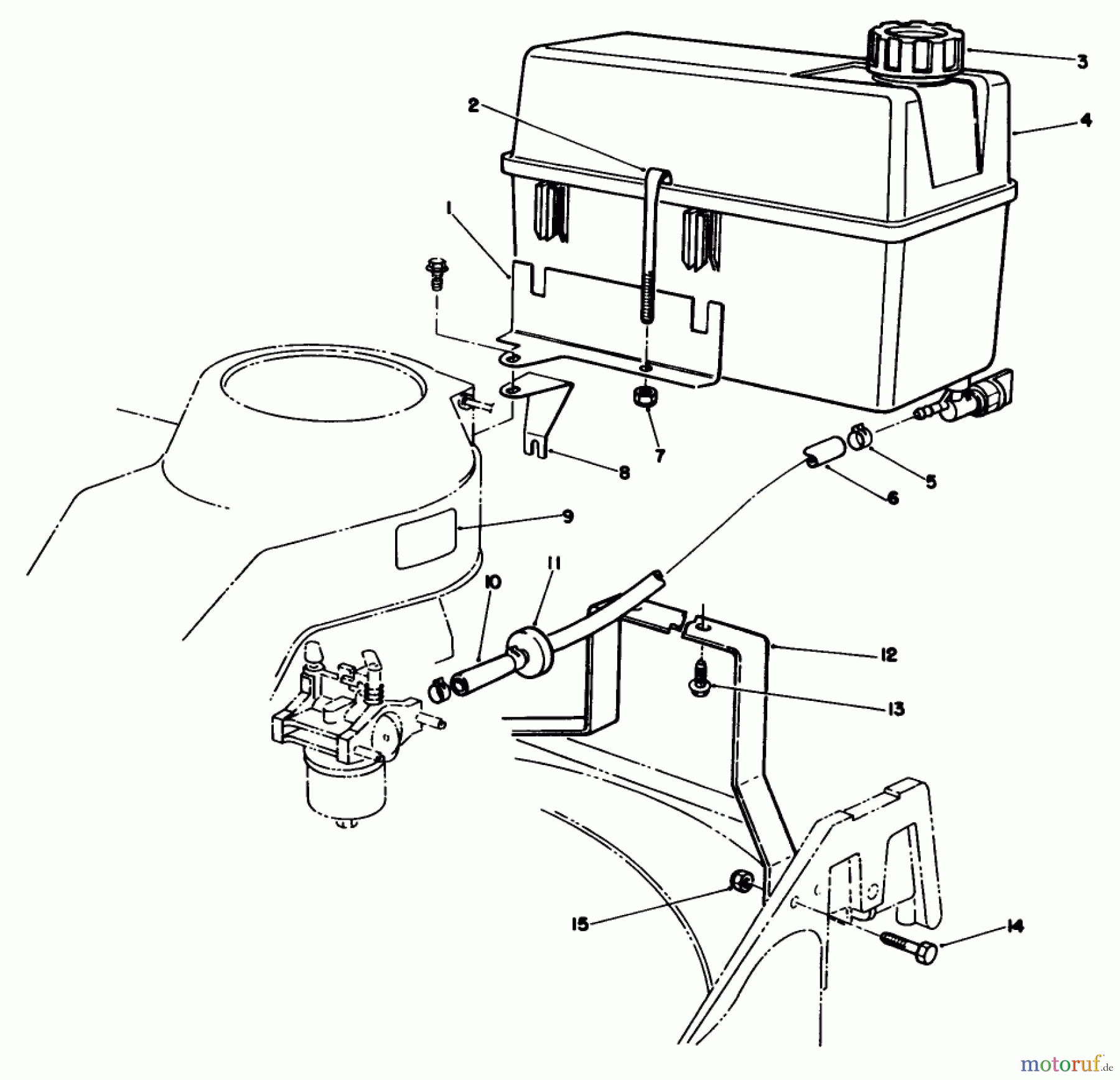 3
2
4
1
7
8
5
6
9
11
10
12
13
15
14
motoruf.de