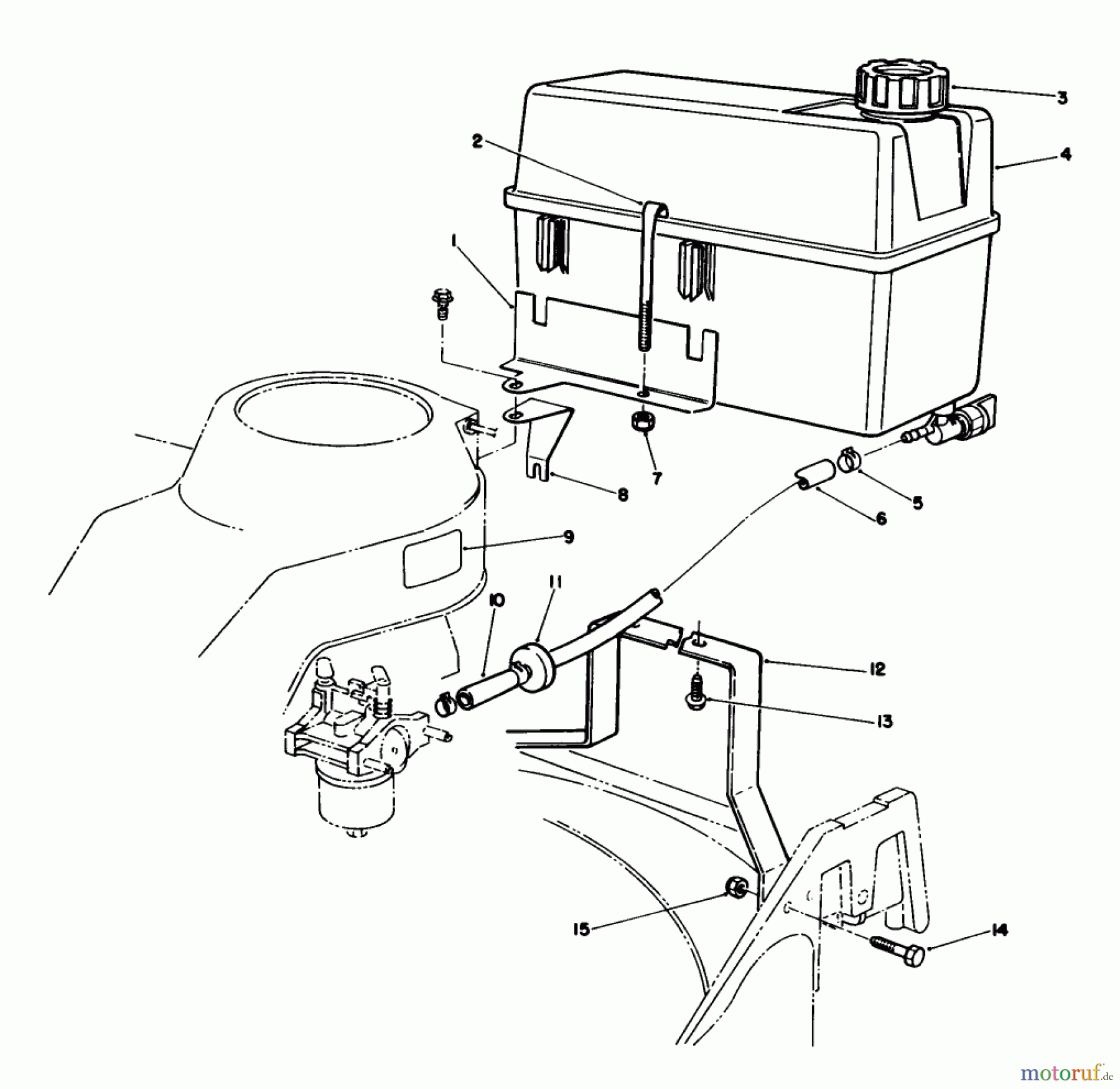 3
2
4
1
7
8
5
6
9
11
10
12
13
15
14
motoruf.de