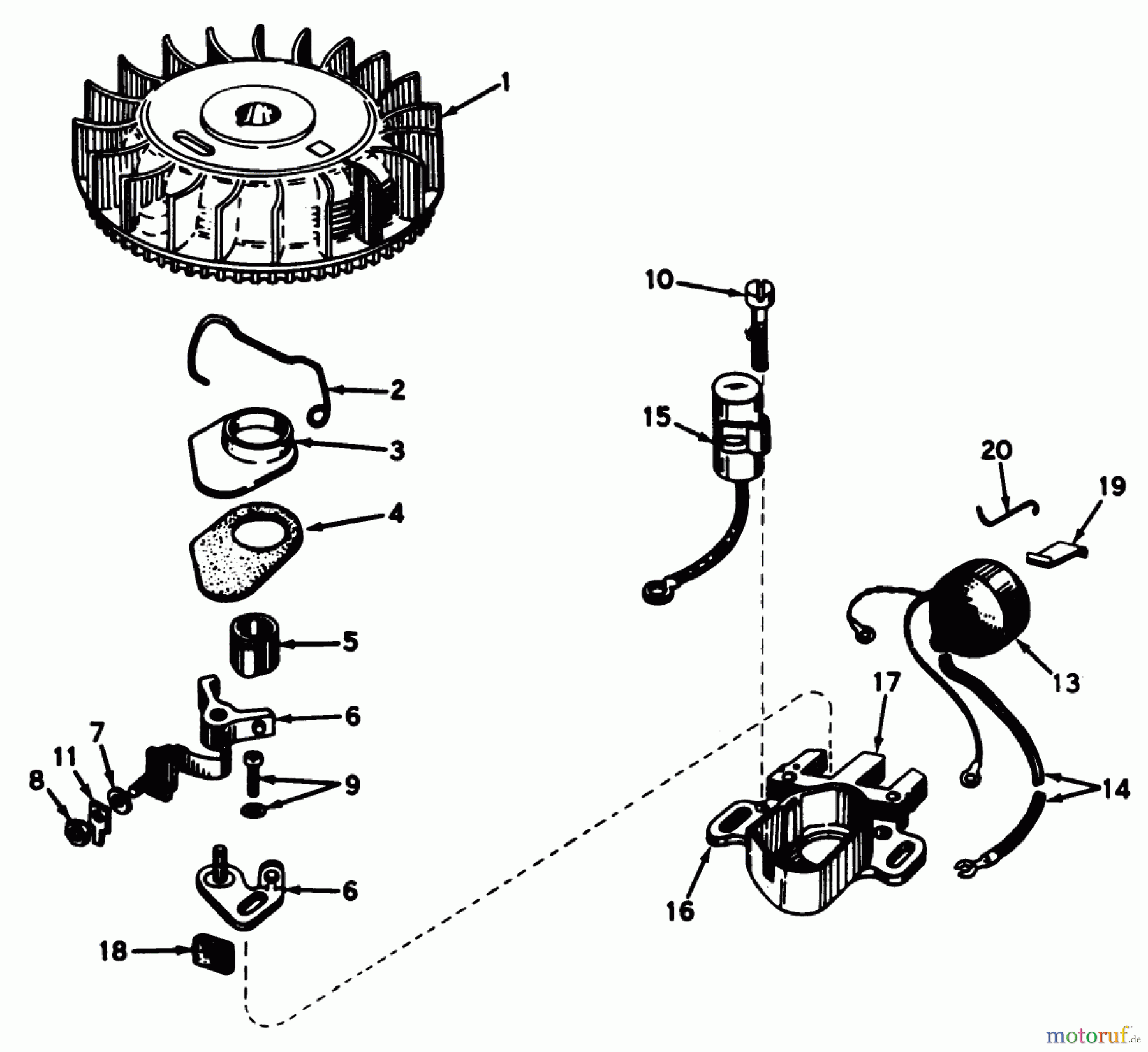 1
2
3
4
5
6
7
11
8
9
6
18
10
15
20
19
13
17
14
16
motoruf.de