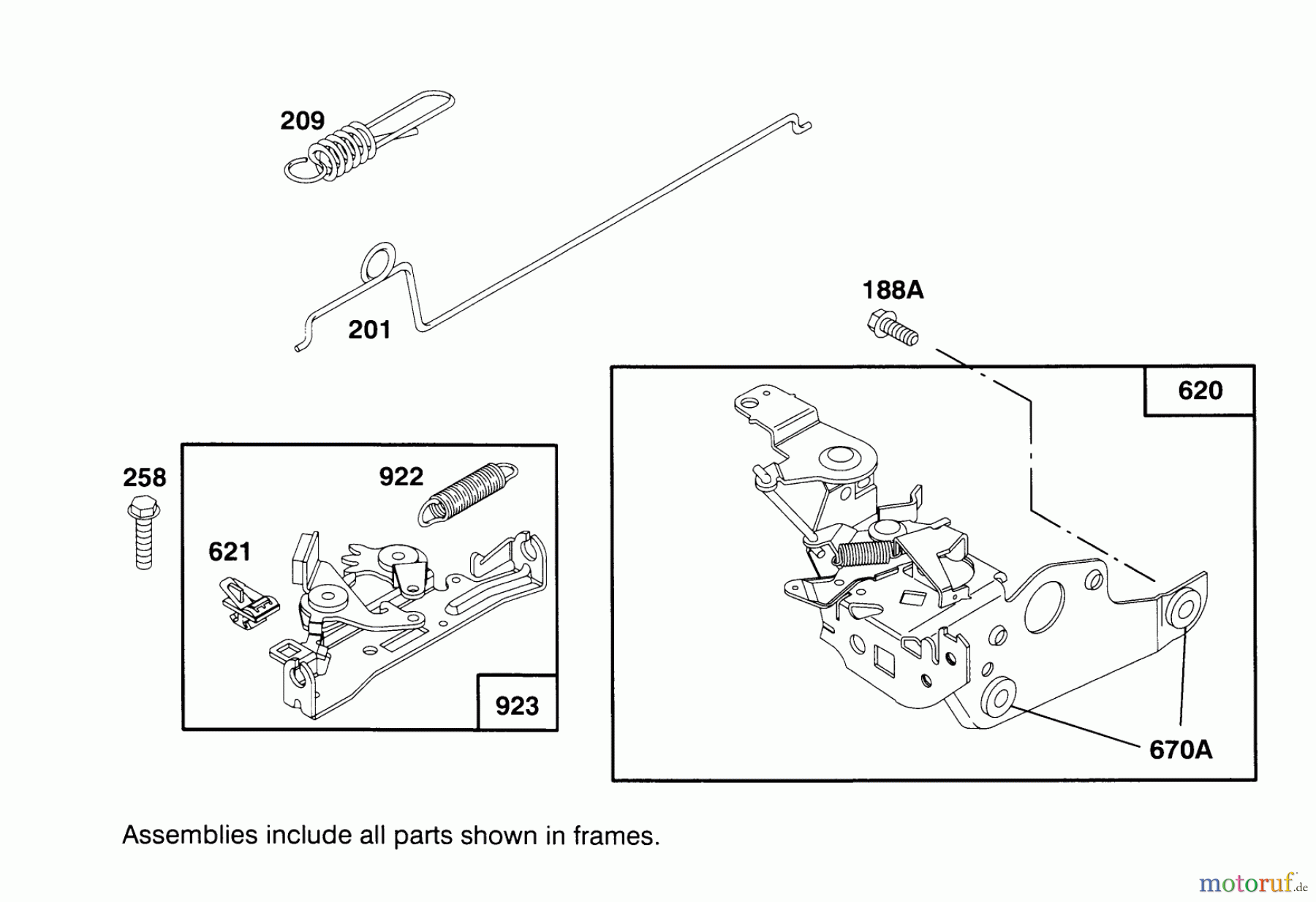 209

201

188A

620

258

922

621

923

670A

Assemblies include all parts shown in frames.

motoruf.de